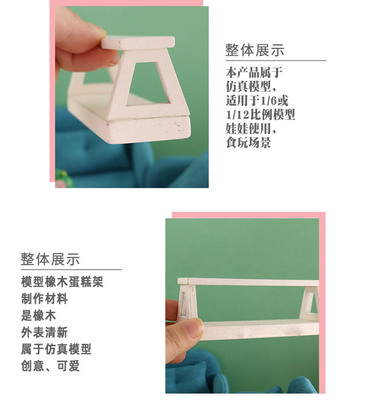 整体展示

本产品属于
仿真模型，
适用于1/6或
1/12比例模型
娃娃使用，
食玩场景

整体展示

模型橡木蛋糕架
制作材料
是橡木
外表清新
属于仿真模型
创意、可爱