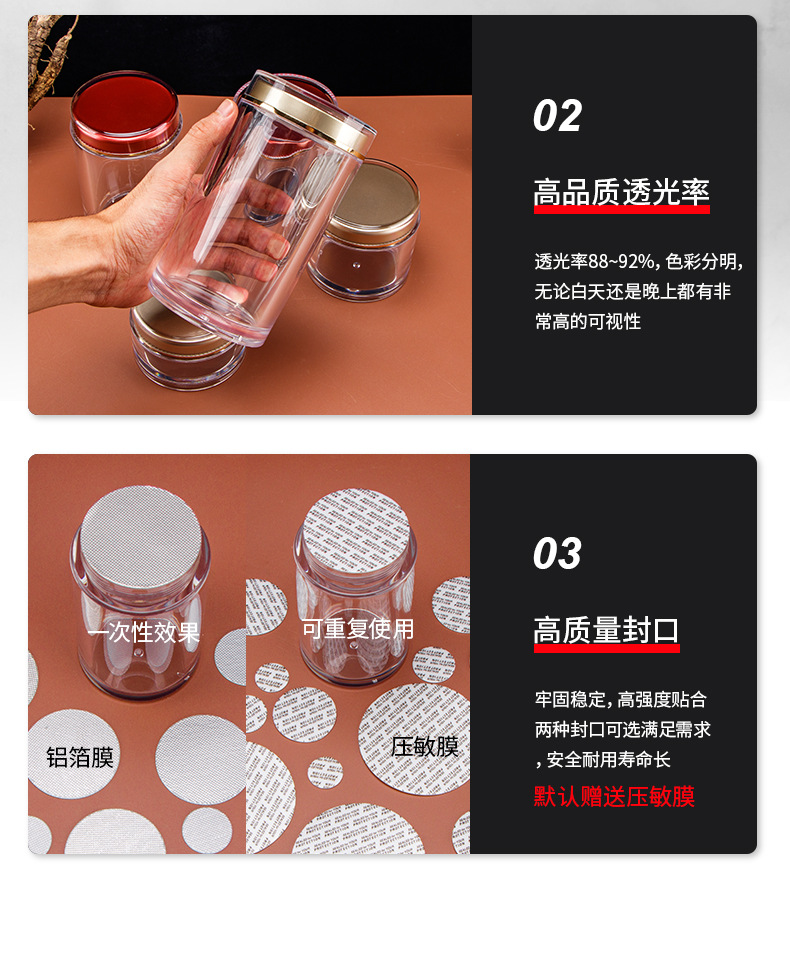 02

高品质透光率

透光率88~92%，色彩分明，无论白天还是晚上都有非常高的可视性

一次性效果

可重复使用

铝箔膜

压敏膜

03

高质量封口

牢固稳定，高强度贴合两种封口可选满足需求，安全耐用寿命长

默认赠送压敏膜