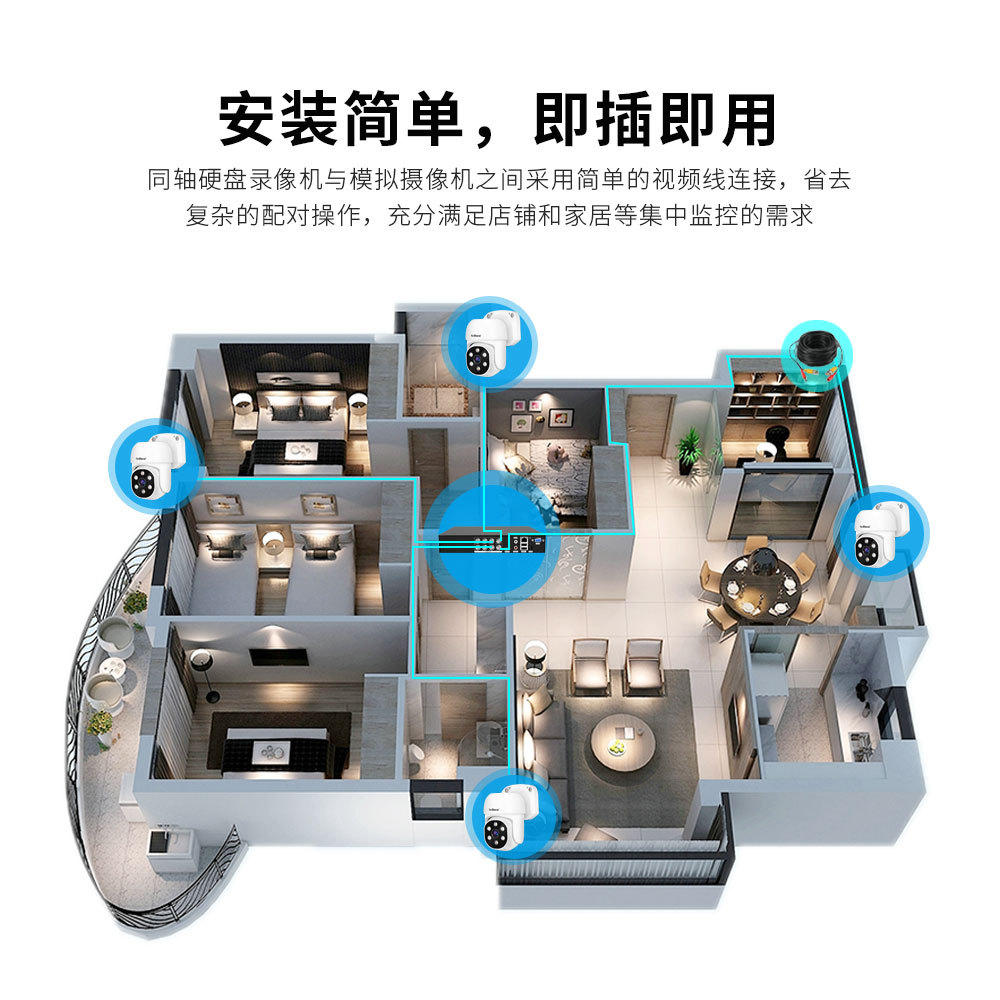 安装简单，即插即用

同轴硬盘录像机与模拟摄像机之间采用简单的视频线连接，省去复杂的配对操作，充分满足店铺和家居等集中监控的需求