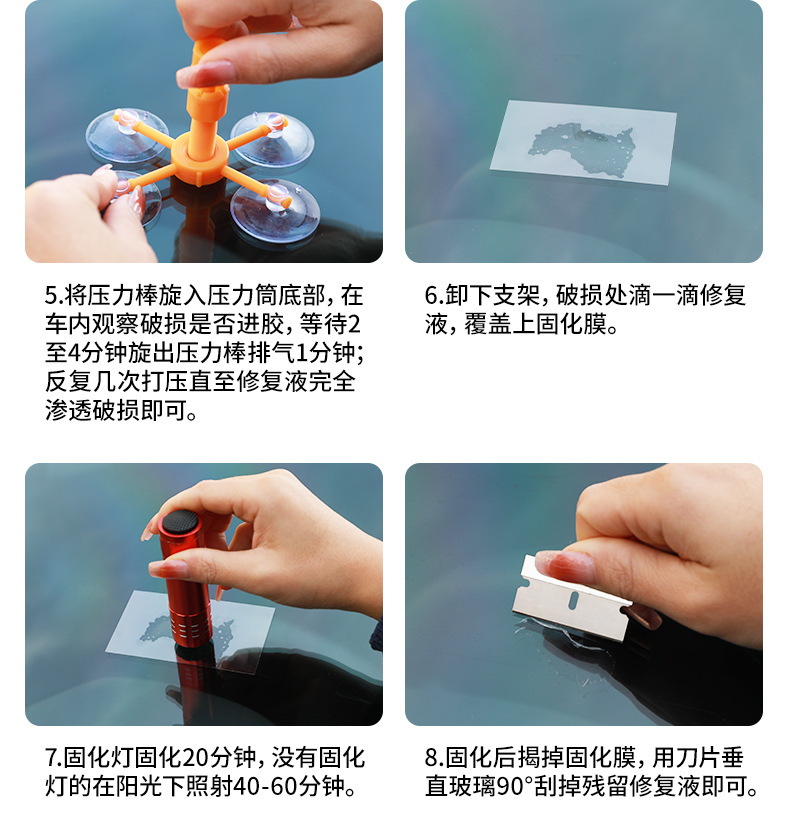 5.将压力棒旋入压力筒底部，在车内观察破损是否进胶，等待2至4分钟旋出压力棒排气1分钟；反复几次打压直至修复液完全渗透破损即可。

6.卸下支架，破损处滴一滴修复液，覆盖上固化膜。

7.固化灯固化20分钟，没有固化灯的在阳光下照射40-60分钟。

8.固化后揭掉固化膜，用刀片垂直玻璃90°刮掉残留修复液即可。