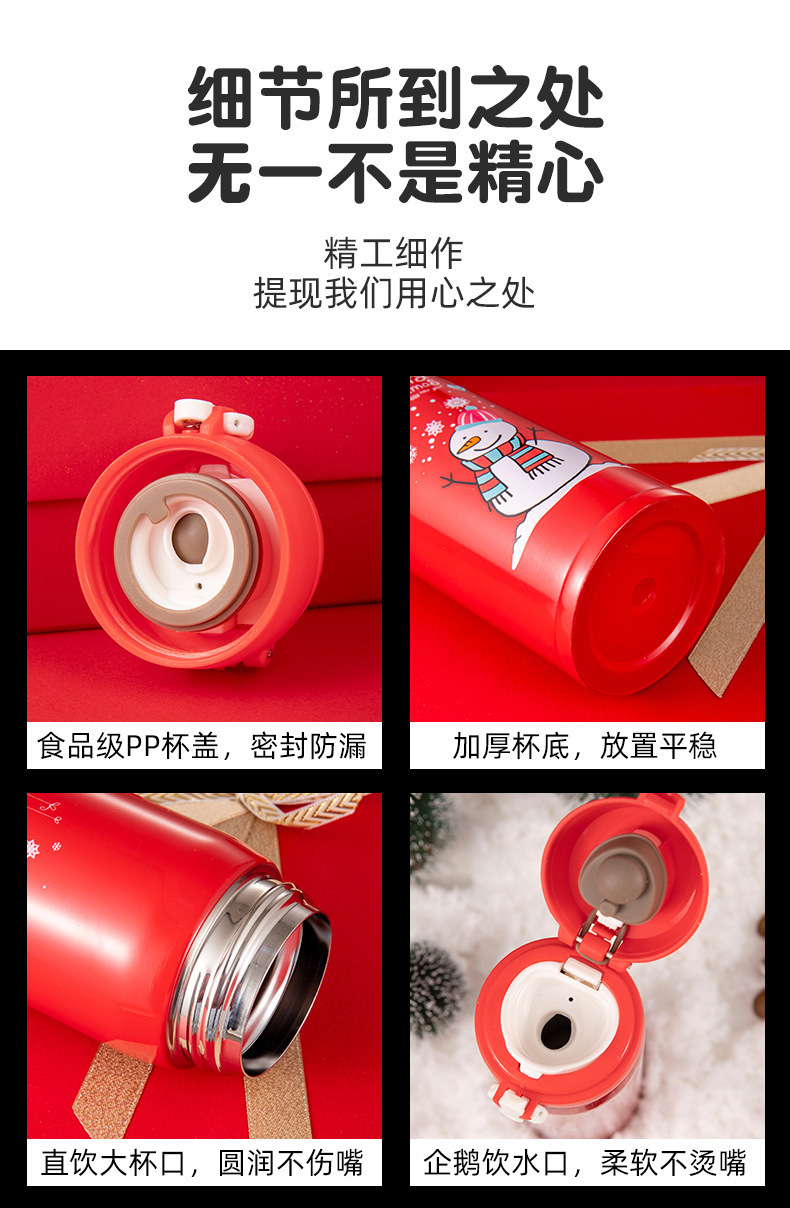 细节所到之处
无一不是精心

精工细作
提现我们用心之处

食品级PP杯盖，密封防漏

加厚杯底，放置平稳

直饮大杯口，圆润不伤嘴

企鹅饮水口，柔软不烫嘴