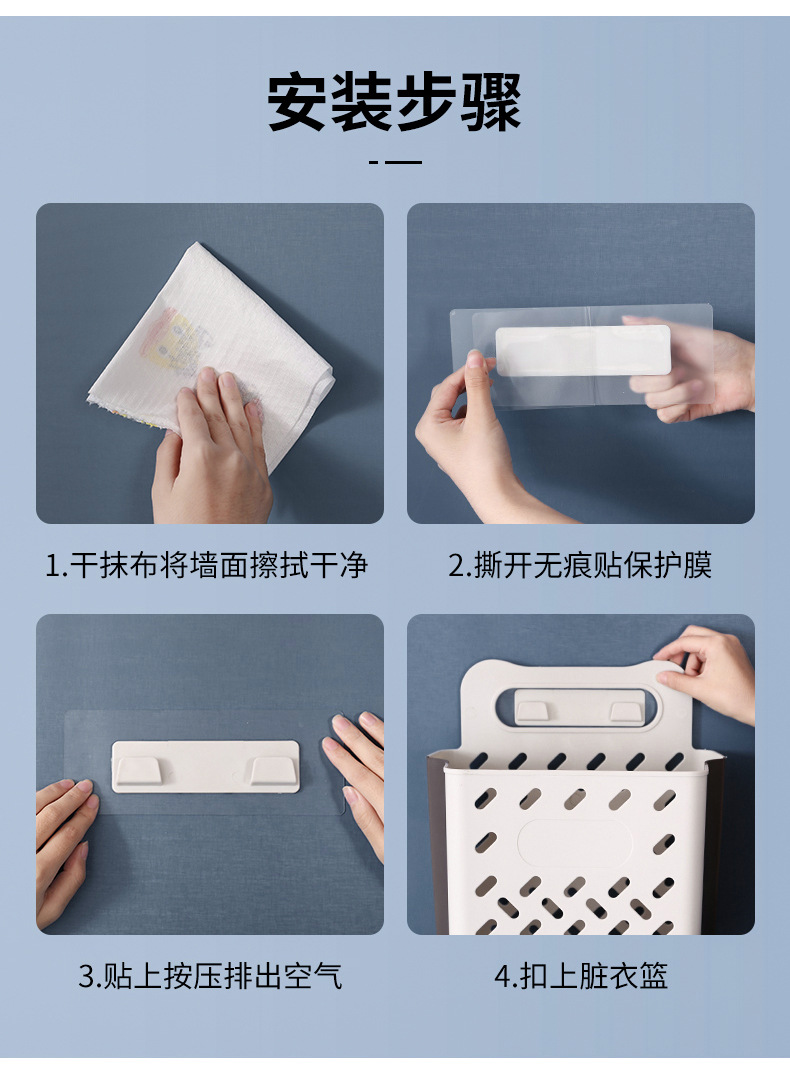 安装步骤

1.干抹布将墙面擦拭干净

2.撕开无痕贴保护膜

3.贴上按压排出空气

4.扣上脏衣篮