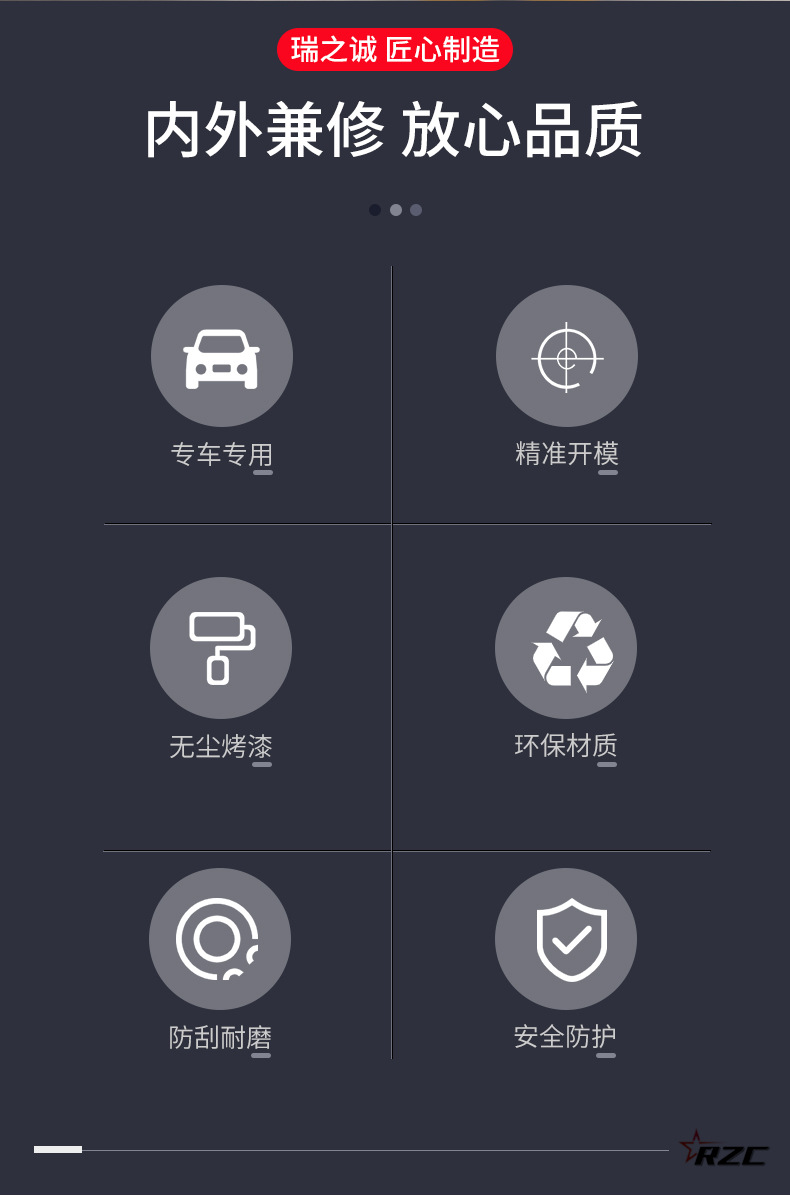 瑞之诚 匠心制造

内外兼修 放心品质

专车专用

精准开模

无尘烤漆

环保材质

防刮耐磨

安全防护

RZC