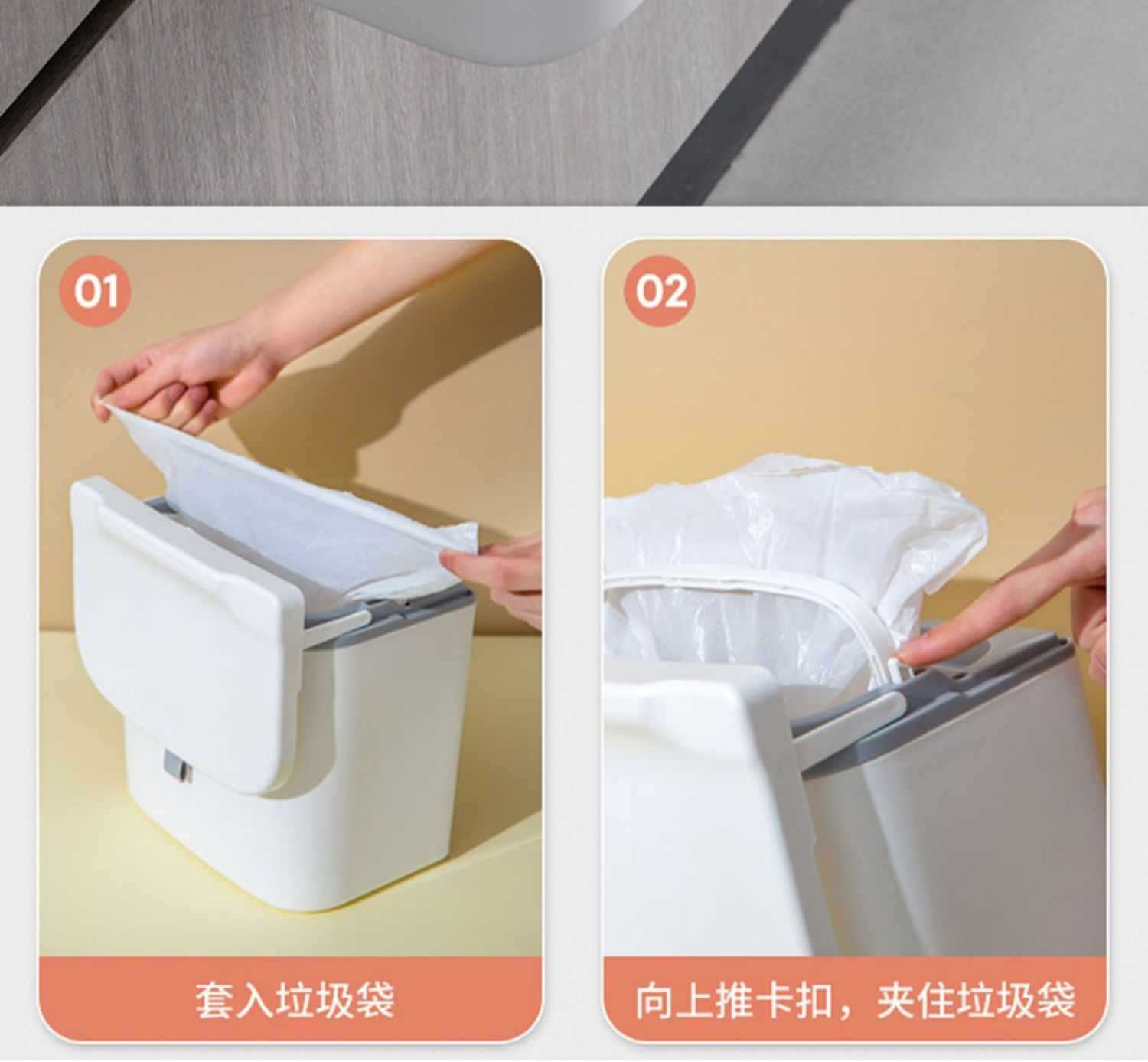 01

套入垃圾袋

02

向上推卡扣，夹住垃圾袋