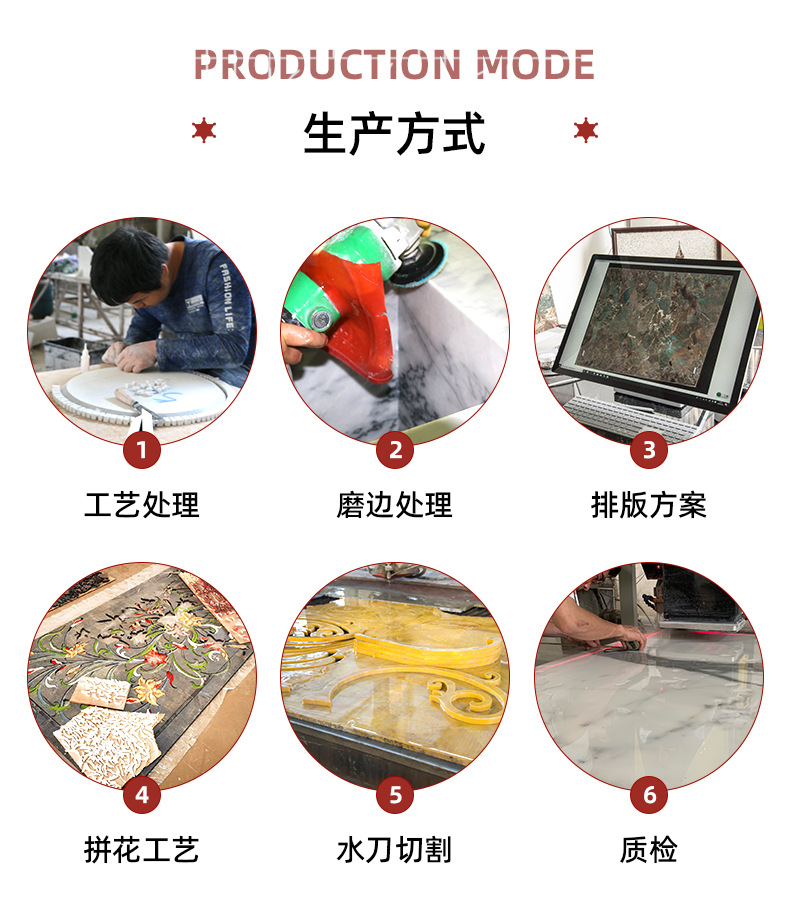 PRODUCTION MODE

生产方式

FASHION LIFE

1

工艺处理

2

磨边处理

3

排版方案

4

拼花工艺

5

水刀切割

6

质检