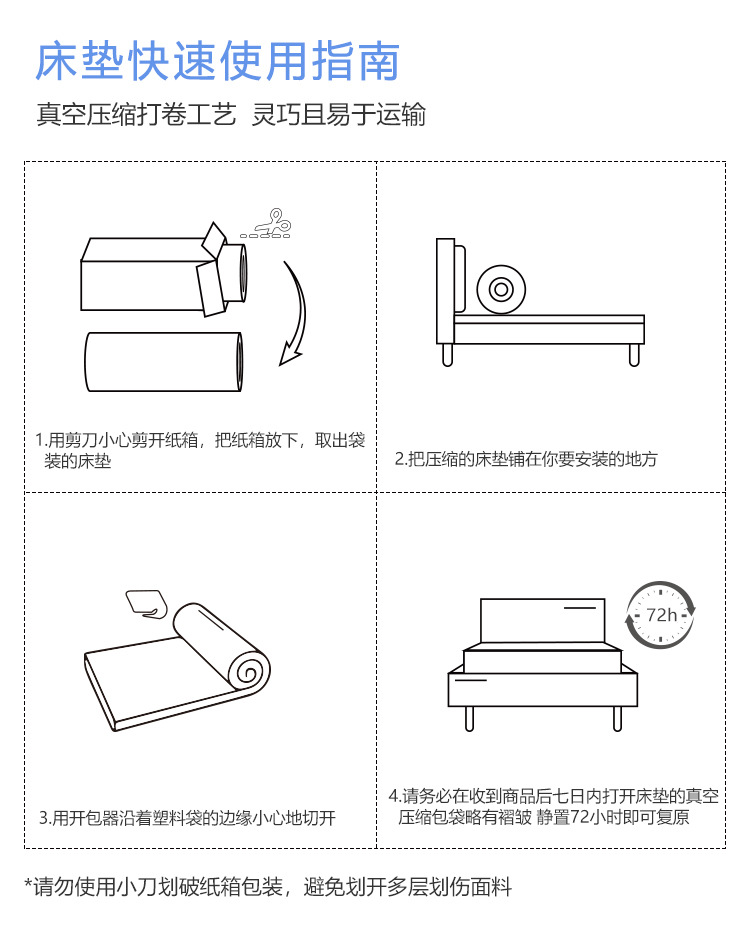 床垫快速使用指南

真空压缩打卷工艺　灵巧且易于运输

1.用剪刀小心剪开纸箱，把纸箱放下，取出袋装的床垫

2.把压缩的床垫铺在你要安装的地方

3.用开包器沿着塑料袋的边缘小心地切开

72h

4.请务必在收到商品后七日内打开床垫的真空压缩包袋略有褶皱 静置72小时即可复原

*请勿使用小刀划破纸箱包装，避免划开多层划伤面料