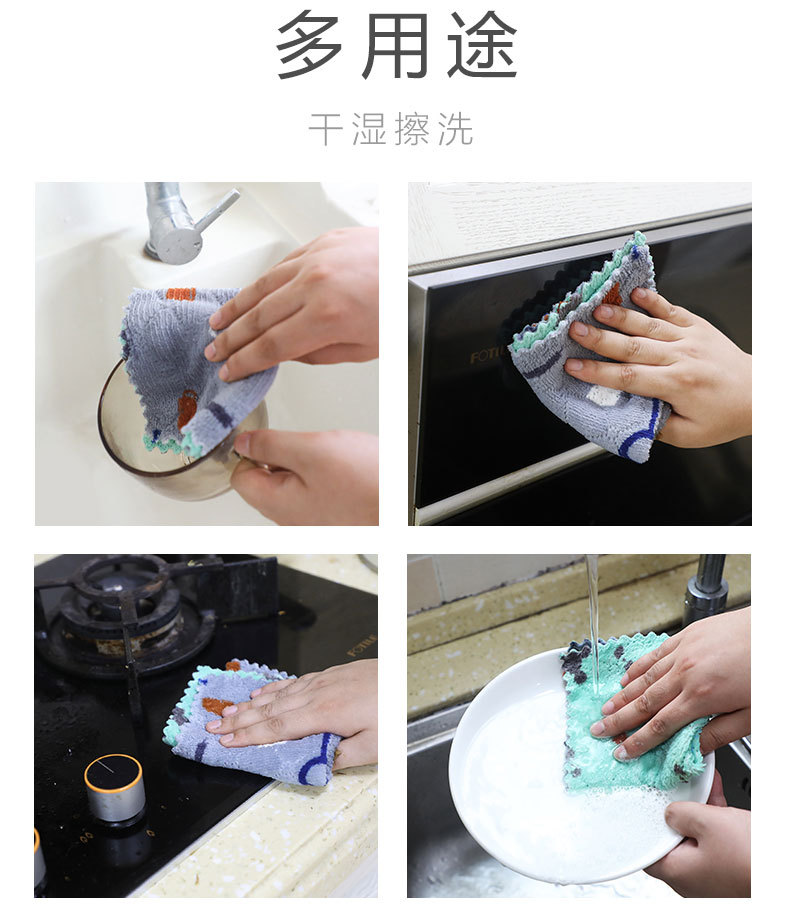 多用途

干湿擦洗

FOTILE

FOTILE