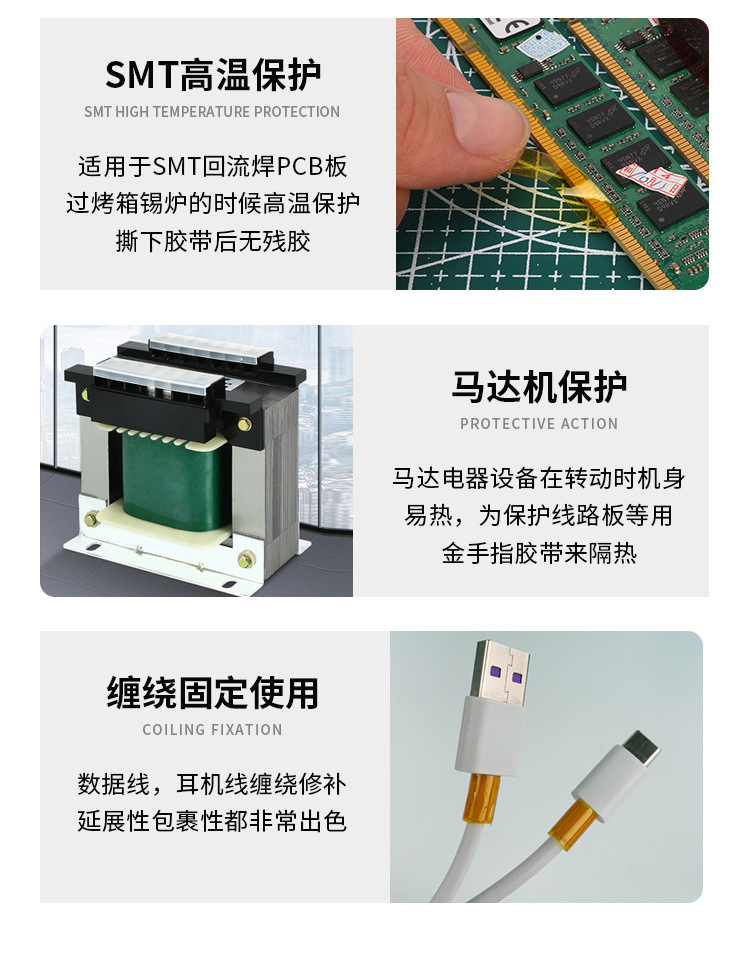 SMT高温保护

SMT HIGH TEMPERATURE PROTECTION

适用于SMT回流焊PCB板
过烤箱锡炉的时候高温保护
撕下胶带后无残胶

马达机保护

PROTECTIVE ACTION

马达电器设备在转动时机身
易热，为保护线路板等用
金手指胶带来隔热

缠绕固定使用

COILING FIXATION

数据线，耳机线缠绕修补
延展性包裹性都非常出色