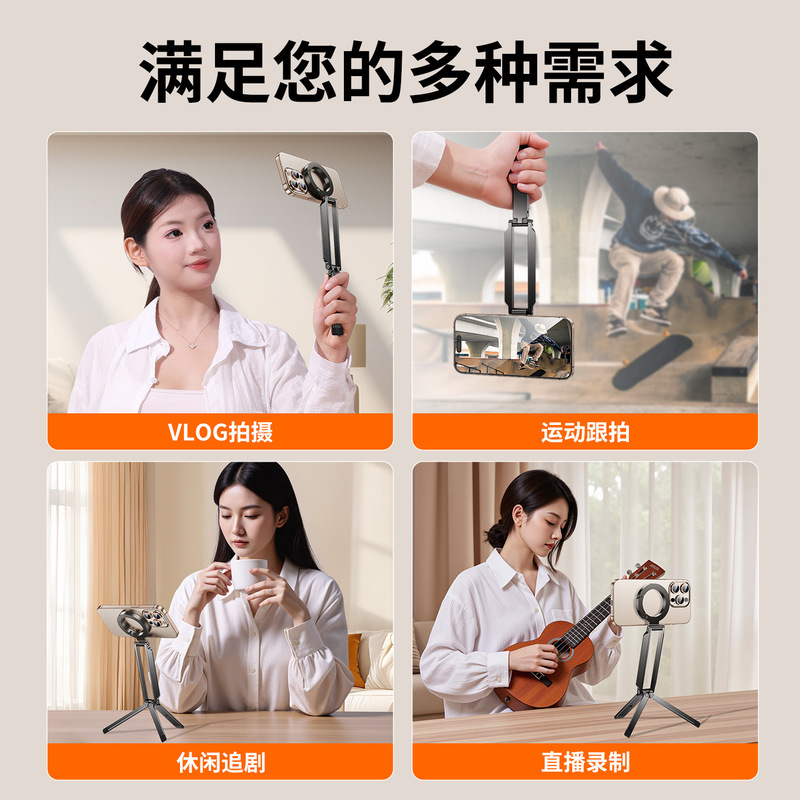 满足您的多种需求

VLOG拍摄

运动跟拍

休闲追剧

直播录制