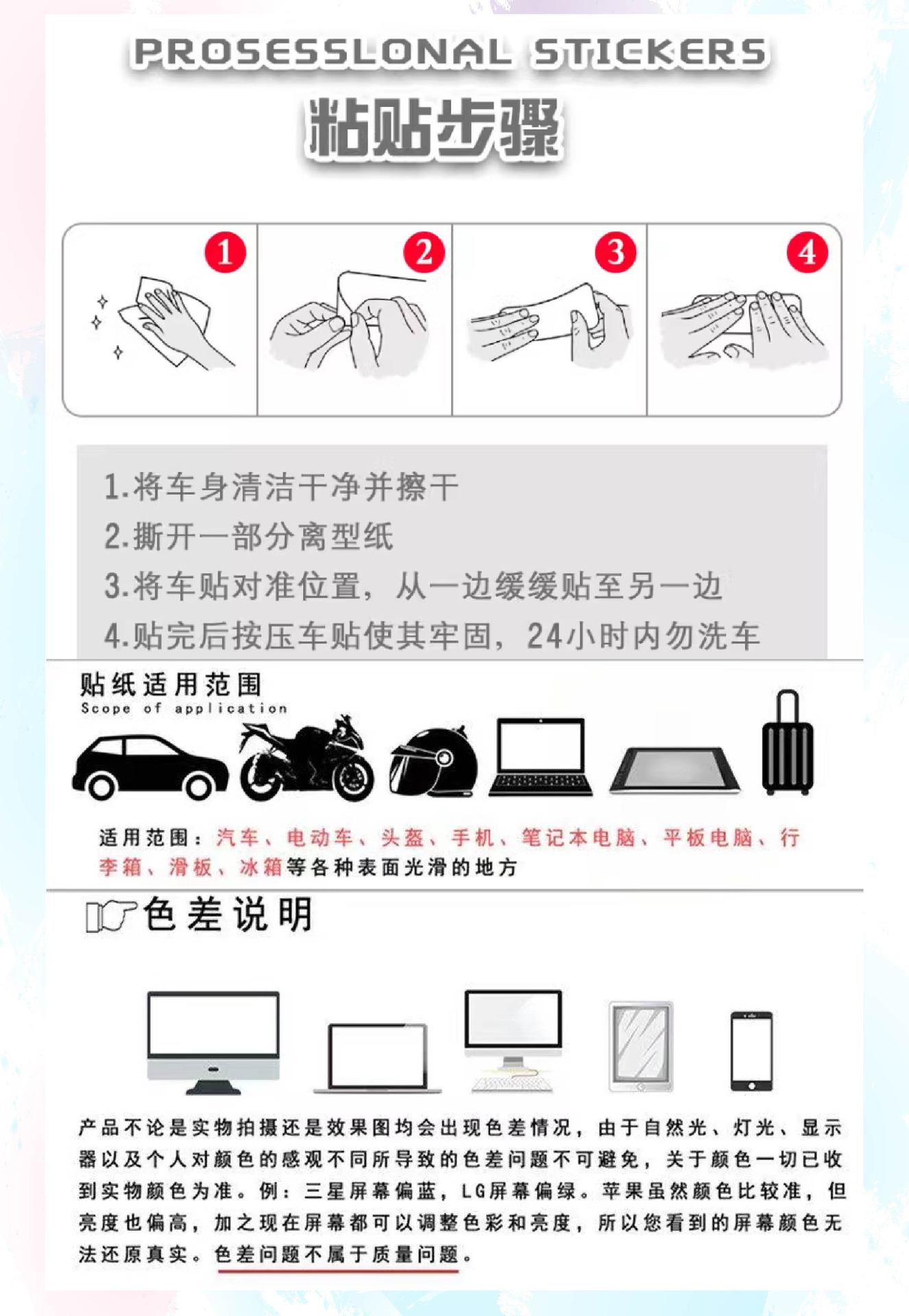 PROSESSLONAL STICKERS
粘贴步骤

1 2 3 4

1.将车身清洁干净并擦干
2.撕开一部分离型纸
3.将车贴对准位置，从一边缓缓贴至另一边
4.贴完后按压车贴使其牢固，24小时内勿洗车

贴纸适用范围
Scope of application

适用范围：汽车、电动车、头盔、手机、笔记本电脑、平板电脑、行李箱、滑板、冰箱等各种表面光滑的地方

色差说明

产品不论是实物拍摄还是效果图均会出现色差情况，由于自然光、灯光、显示器以及个人对颜色的感观不同所导致的色差问题不可避免，关于颜色一切已收到实物颜色为准。例：三星屏幕偏蓝，LG屏幕偏绿。苹果虽然颜色比较准，但亮度也偏高，加之现在屏幕都可以调整色彩和亮度，所以您看到的屏幕颜色无法还原真实。色差问题不属于质量问题。