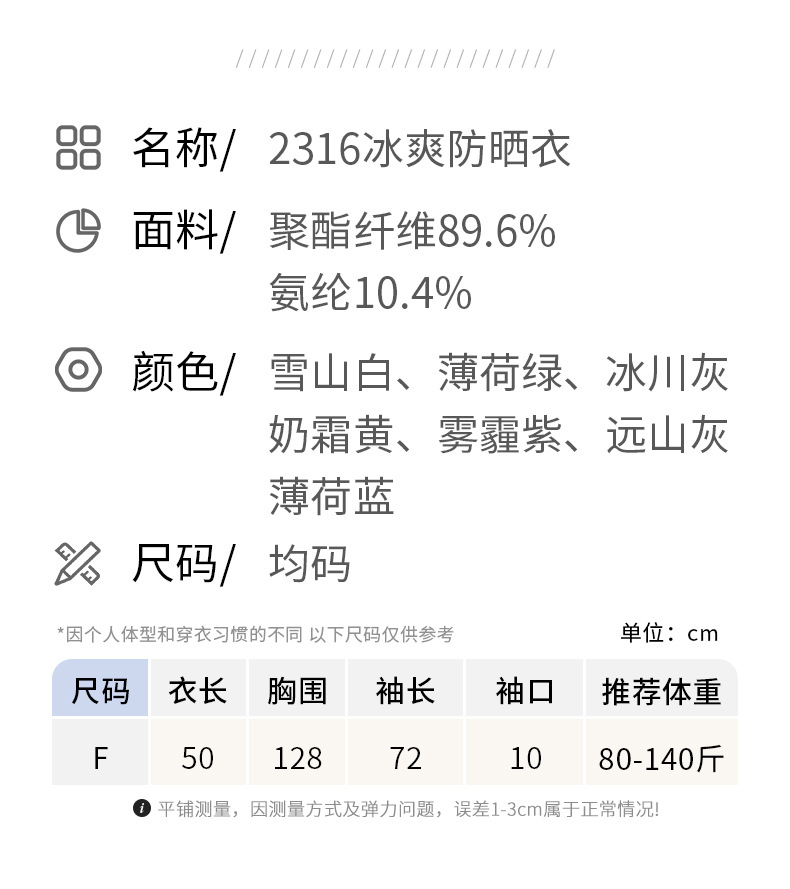 名称/ 2316冰爽防晒衣

面料/ 聚酯纤维89.6%
氨纶10.4%

颜色/ 雪山白、薄荷绿、冰川灰
奶霜黄、雾霾紫、远山灰
薄荷蓝

尺码/ 均码

*因个人体型和穿衣习惯的不同 以下尺码仅供参考 单位：cm

| 尺码 | 衣长 | 胸围 | 袖长 | 袖口 | 推荐体重 |
|---|---|---|---|---|---|
| F | 50 | 128 | 72 | 10 | 80-140斤 |

平铺测量，因测量方式及弹力问题，误差1-3cm属于正常情况!