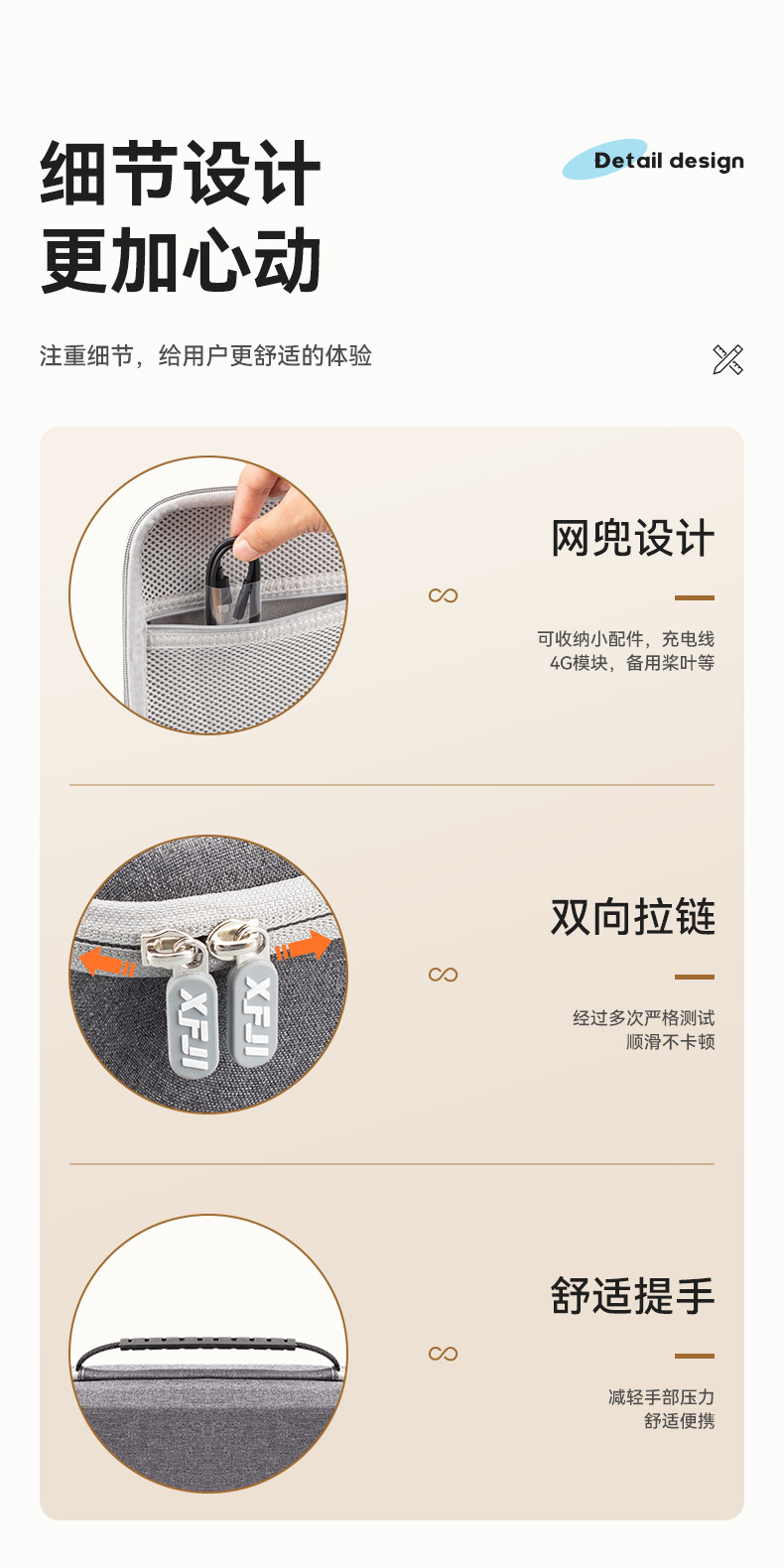 细节设计
更加心动

Detail design

注重细节，给用户更舒适的体验

网兜设计

可收纳小配件，充电线
4G模块，备用桨叶等

XFJI XFJI

双向拉链

经过多次严格测试
顺滑不卡顿

舒适提手

减轻手部压力
舒适便携