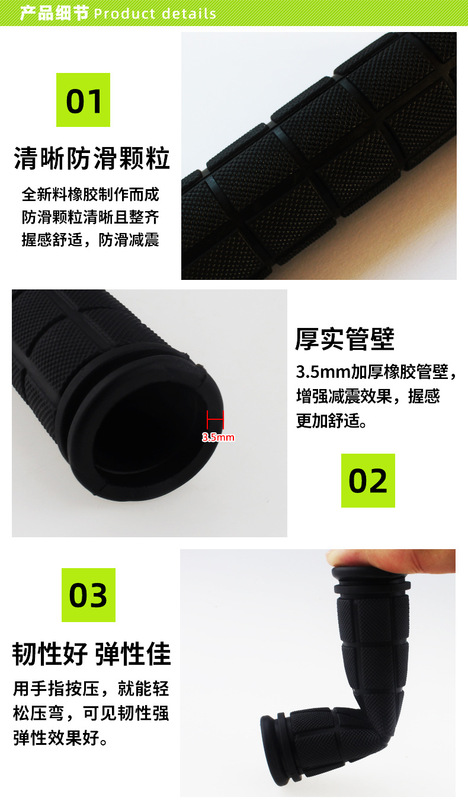 产品细节 Product details

01

清晰防滑颗粒

全新料橡胶制作而成
防滑颗粒清晰且整齐
握感舒适，防滑减震

3.5mm

厚实管壁

3.5mm加厚橡胶管壁，增强减震效果，握感更加舒适。

02

03

韧性好 弹性佳

用手指按压，就能轻松压弯，可见韧性强弹性效果好。