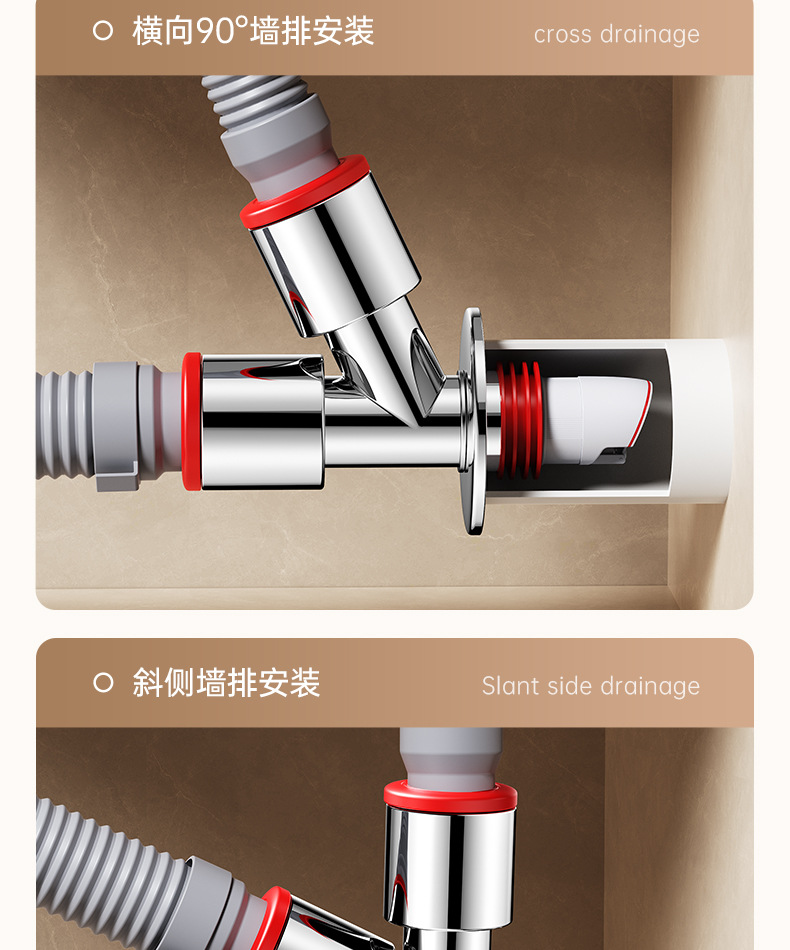 横向90°墙排安装

cross drainage

斜侧墙排安装

Slant side drainage