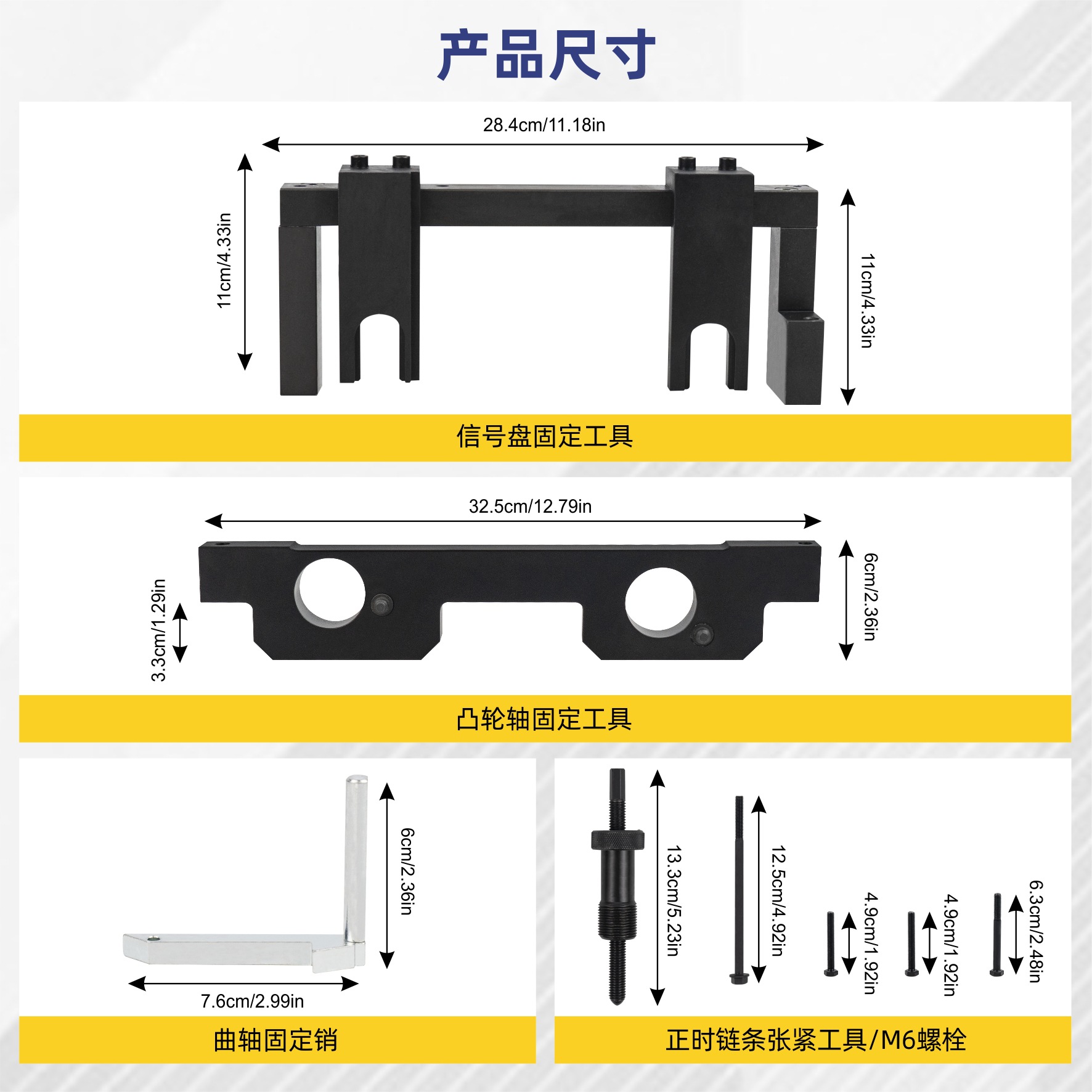 产品尺寸

28.4cm/11.18in

11cm/4.33in

11cm/4.33in

信号盘固定工具

32.5cm/12.79in

3.3cm/1.29in

6cm/2.36in

凸轮轴固定工具

6cm/2.36in

7.6cm/2.99in

曲轴固定销

13.3cm/5.23in

12.5cm/4.92in

4.9cm/1.92in

4.9cm/1.92in

6.3cm/2.48in

正时链条张紧工具/M6螺栓