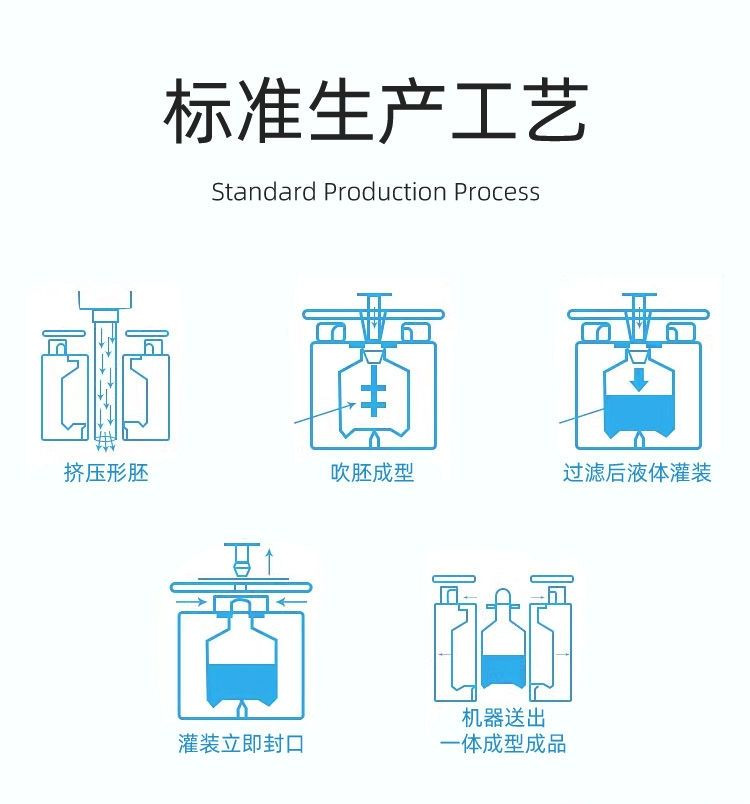 标准生产工艺

Standard Production Process

挤压形胚

吹胚成型

过滤后液体灌装

灌装立即封口

机器送出
一体成型成品