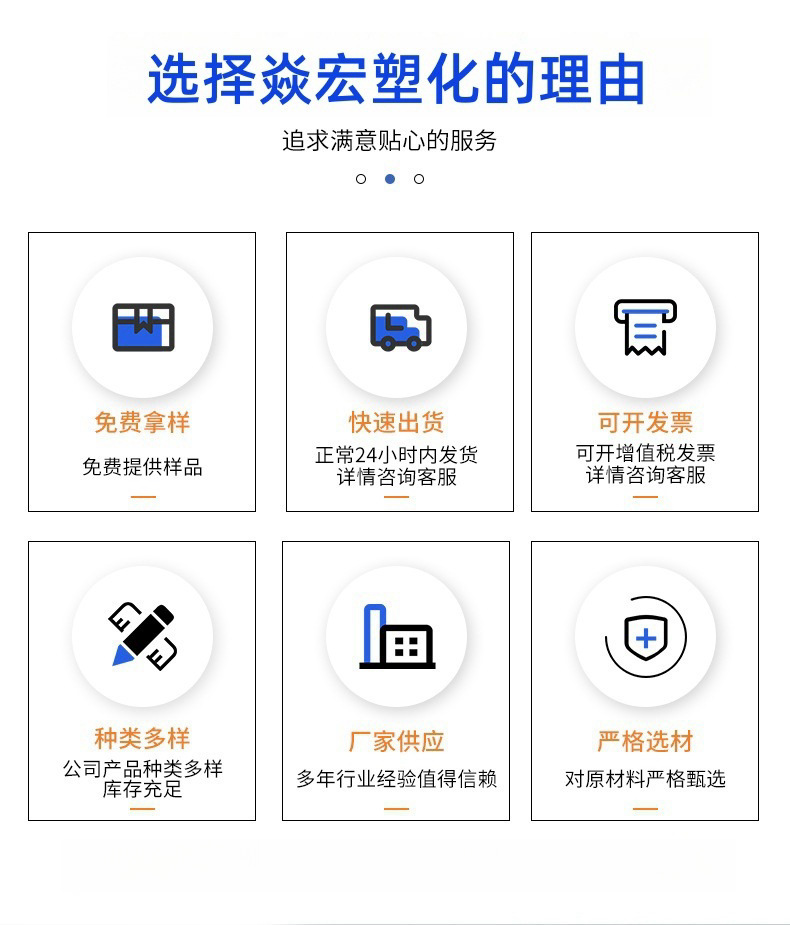 选择焱宏塑化的理由

追求满意贴心的服务

免费拿样

免费提供样品

快速出货

正常24小时内发货
详情咨询客服

可开发票

可开增值税发票
详情咨询客服

种类多样

公司产品种类多样
库存充足

厂家供应

多年行业经验值得信赖

严格选材

对原材料严格甄选