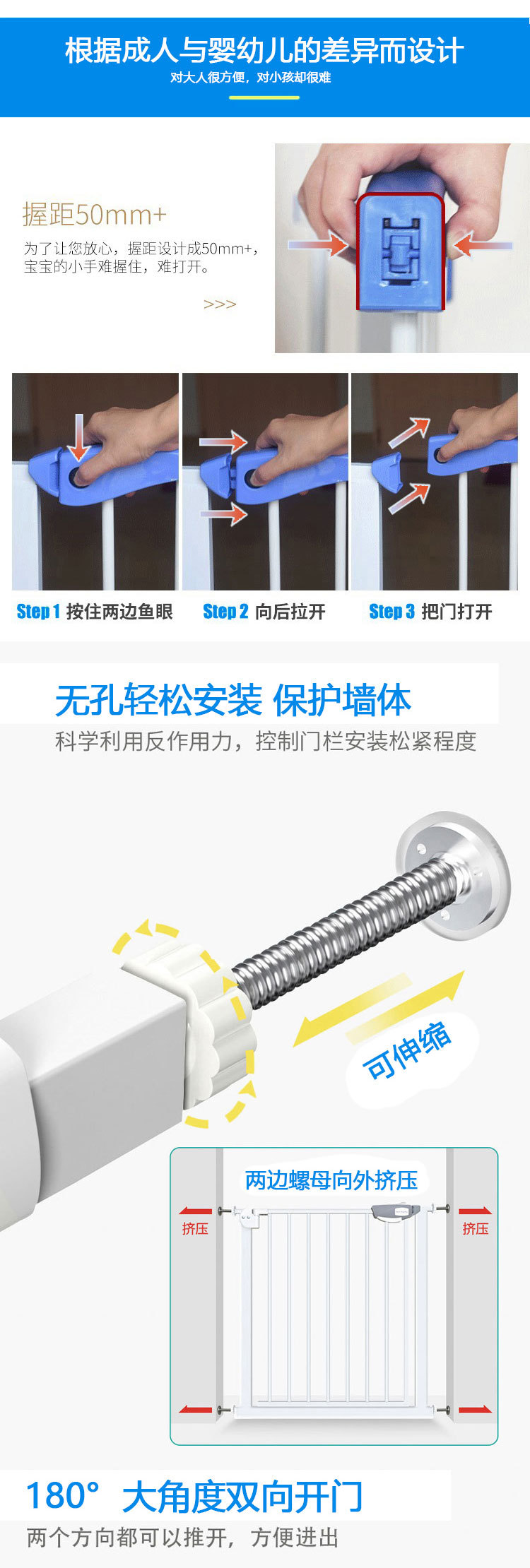 根据成人与婴幼儿的差异而设计
对大人很方便，对小孩却很难

握距50mm+
为了让您放心，握距设计成50mm+，宝宝的小手难握住，难打开。
>>>

Step 1 按住两边鱼眼
Step 2 向后拉开
Step 3 把门打开

无孔轻松安装 保护墙体
科学利用反作用力，控制门栏安装松紧程度

可伸缩

两边螺母向外挤压
挤压
挤压

180° 大角度双向开门
两个方向都可以推开，方便进出