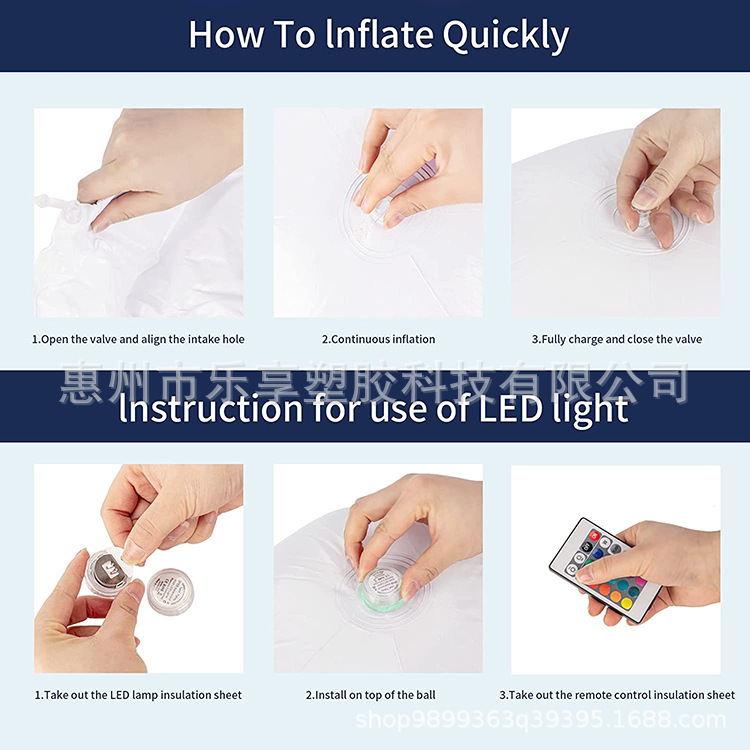 How To lnflate Quickly

1.Open the valve and align the intake hole

2.Continuous inflation

3.Fully charge and close the valve

惠州市乐享塑胶科技有限公司

lnstruction for use of LED light

1.Take out the LED lamp insulation sheet

2.Install on top of the ball

3.Take out the remote control insulation sheet

shop9899363q39395.1688.com