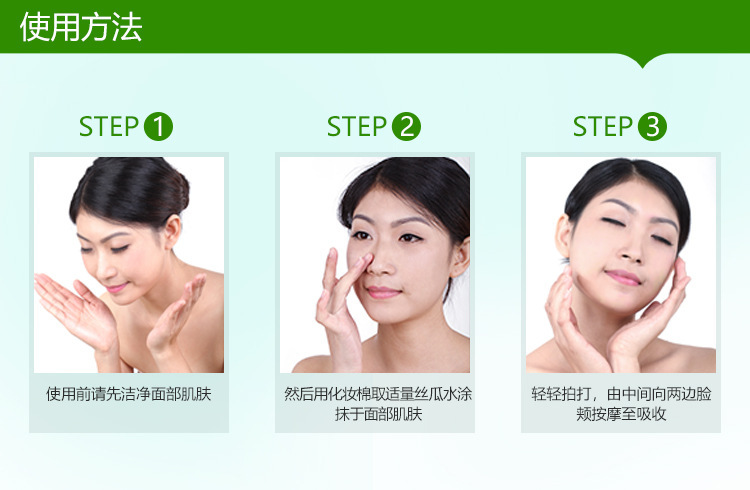 使用方法

STEP 1

使用前请先洁净面部肌肤

STEP 2

然后用化妆棉取适量丝瓜水涂抹于面部肌肤

STEP 3

轻轻拍打，由中间向两边脸颊按摩至吸收