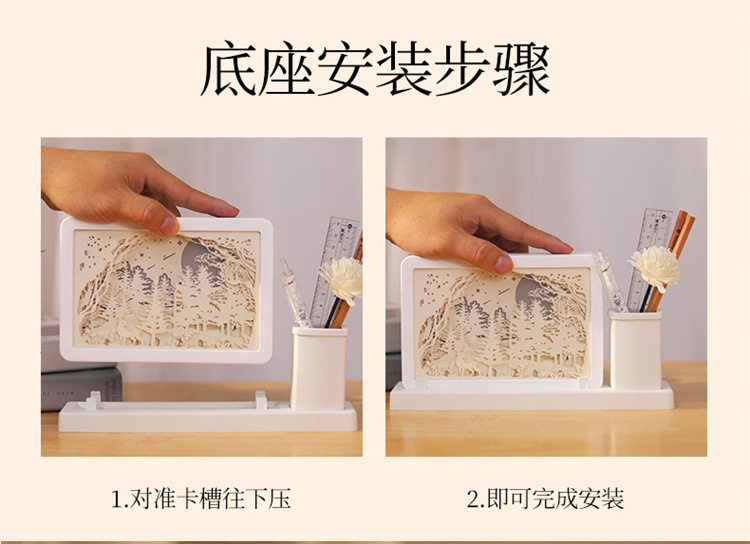 底座安装步骤

1.对准卡槽往下压

2.即可完成安装