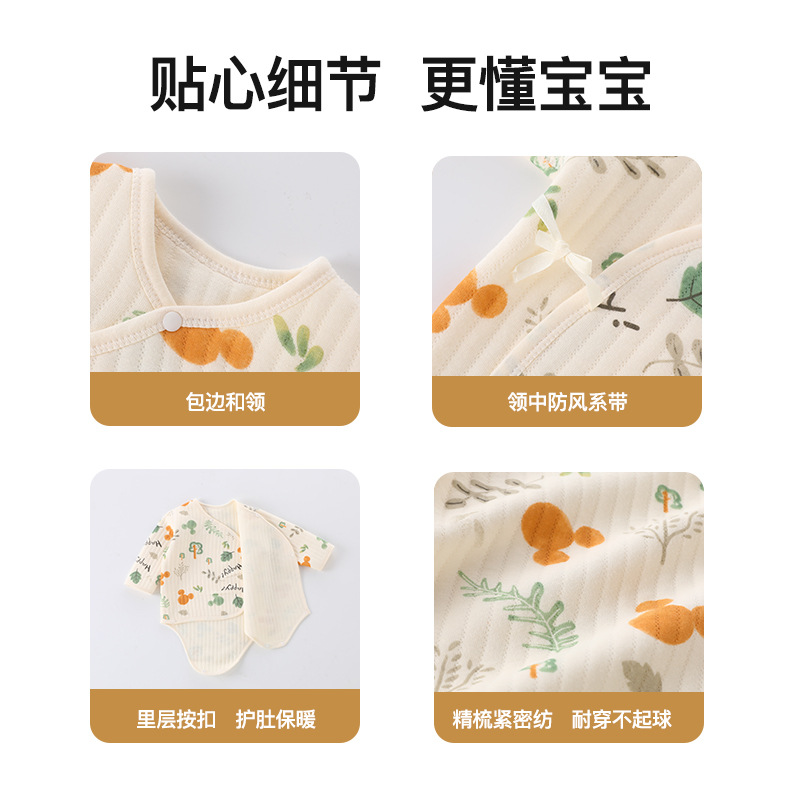 贴心细节 更懂宝宝

包边和领

领中防风系带

里层按扣 护肚保暖

精梳紧密纺 耐穿不起球