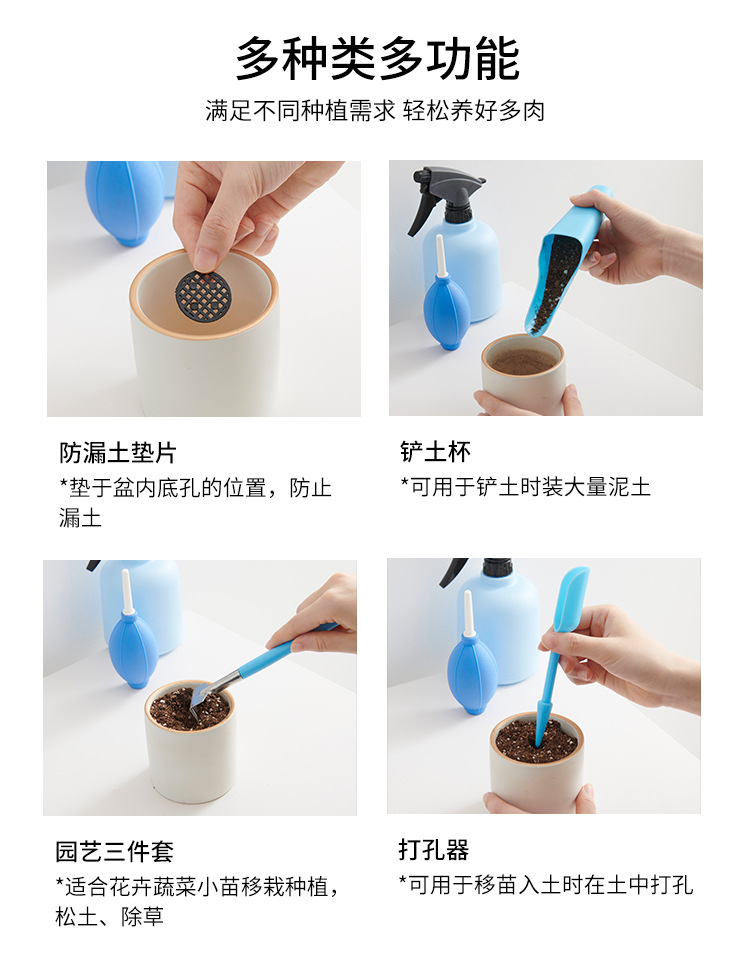 多种类多功能

满足不同种植需求 轻松养好多肉

防漏土垫片

*垫于盆内底孔的位置，防止漏土

铲土杯

*可用于铲土时装大量泥土

园艺三件套

*适合花卉蔬菜小苗移栽种植，松土、除草

打孔器

*可用于移苗入土时在土中打孔