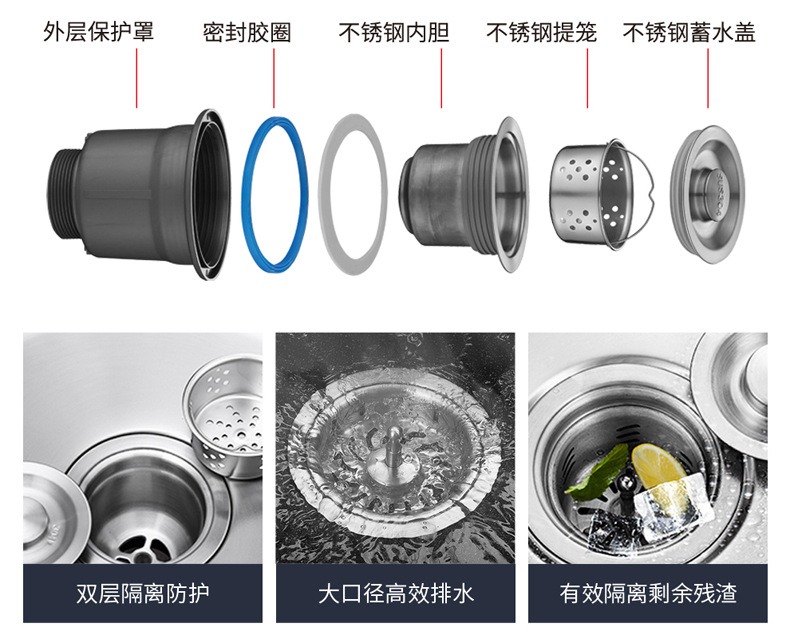 外层保护罩 密封胶圈 不锈钢内胆 不锈钢提笼 不锈钢蓄水盖

双层隔离防护

大口径高效排水

有效隔离剩余残渣