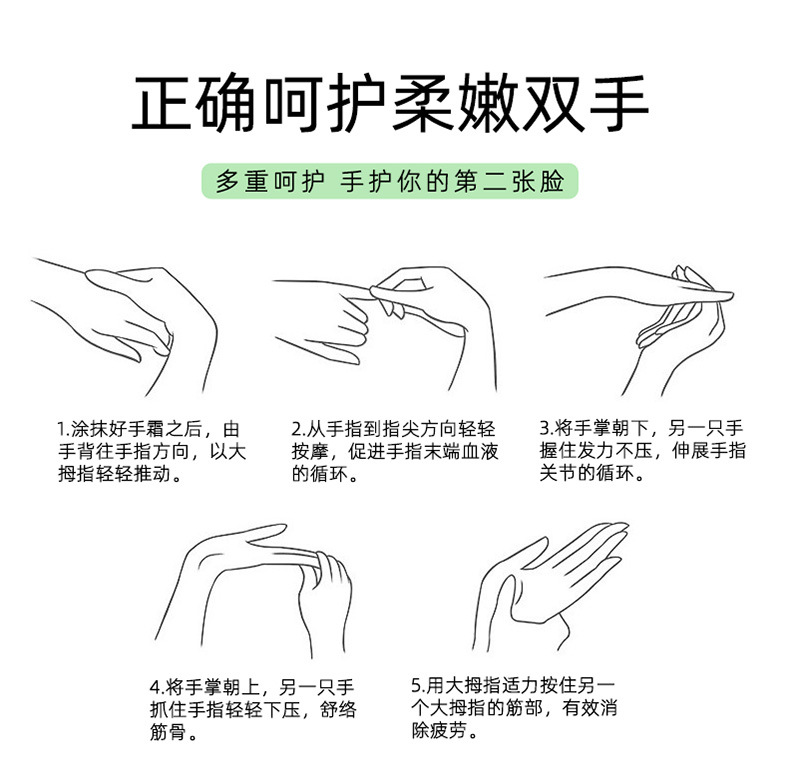 正确呵护柔嫩双手

多重呵护 手护你的第二张脸

1.涂抹好手霜之后，由手背往手指方向，以大拇指轻轻推动。

2.从手指到指尖方向轻轻按摩，促进手指末端血液的循环。

3.将手掌朝下，另一只手握住发力不压，伸展手指关节的循环。

4.将手掌朝上，另一只手抓住手指轻轻下压，舒络筋骨。

5.用大拇指适力按住另一个大拇指的筋部，有效消除疲劳。