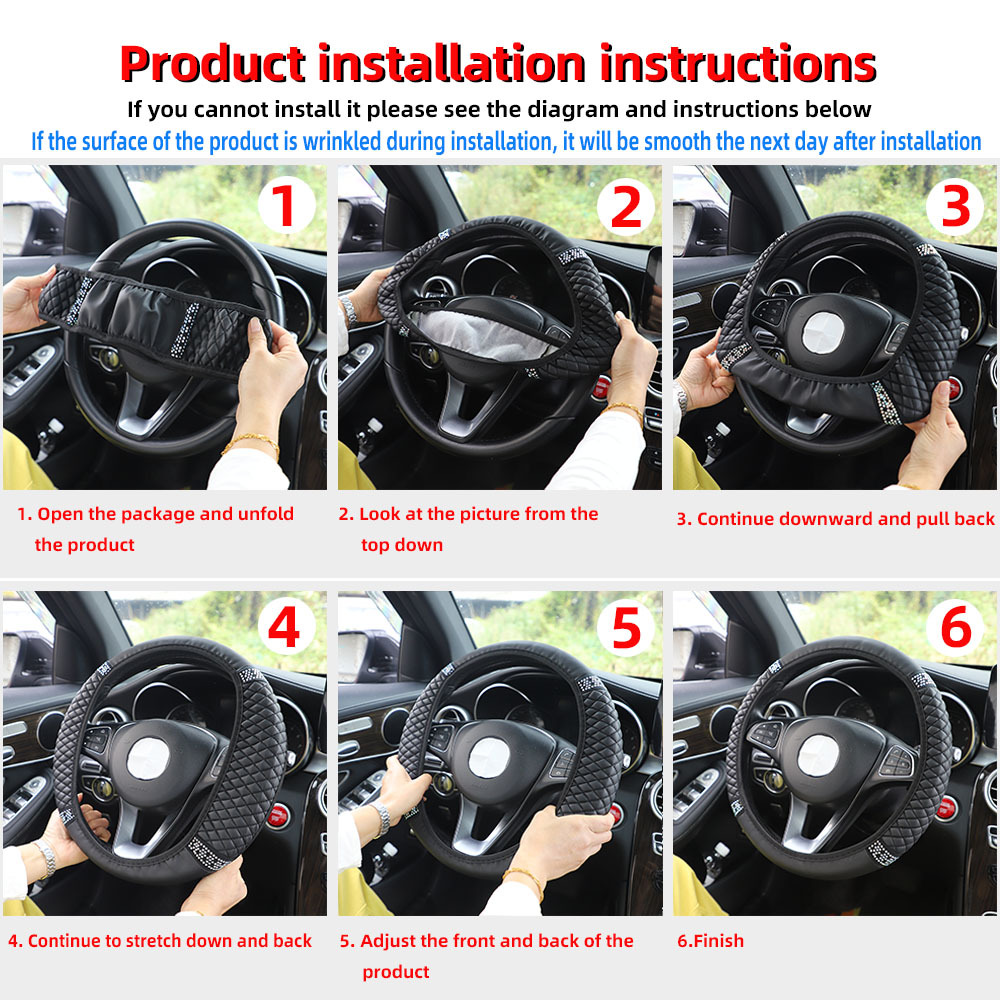 Product installation instructions

If you cannot install it please see the diagram and instructions below

If the surface of the product is wrinkled during installation, it will be smooth the next day after installation

1

2

3

1. Open the package and unfold the product

2. Look at the picture from the top down

3. Continue downward and pull back

4

5

6

4. Continue to stretch down and back

5. Adjust the front and back of the product

6.Finish