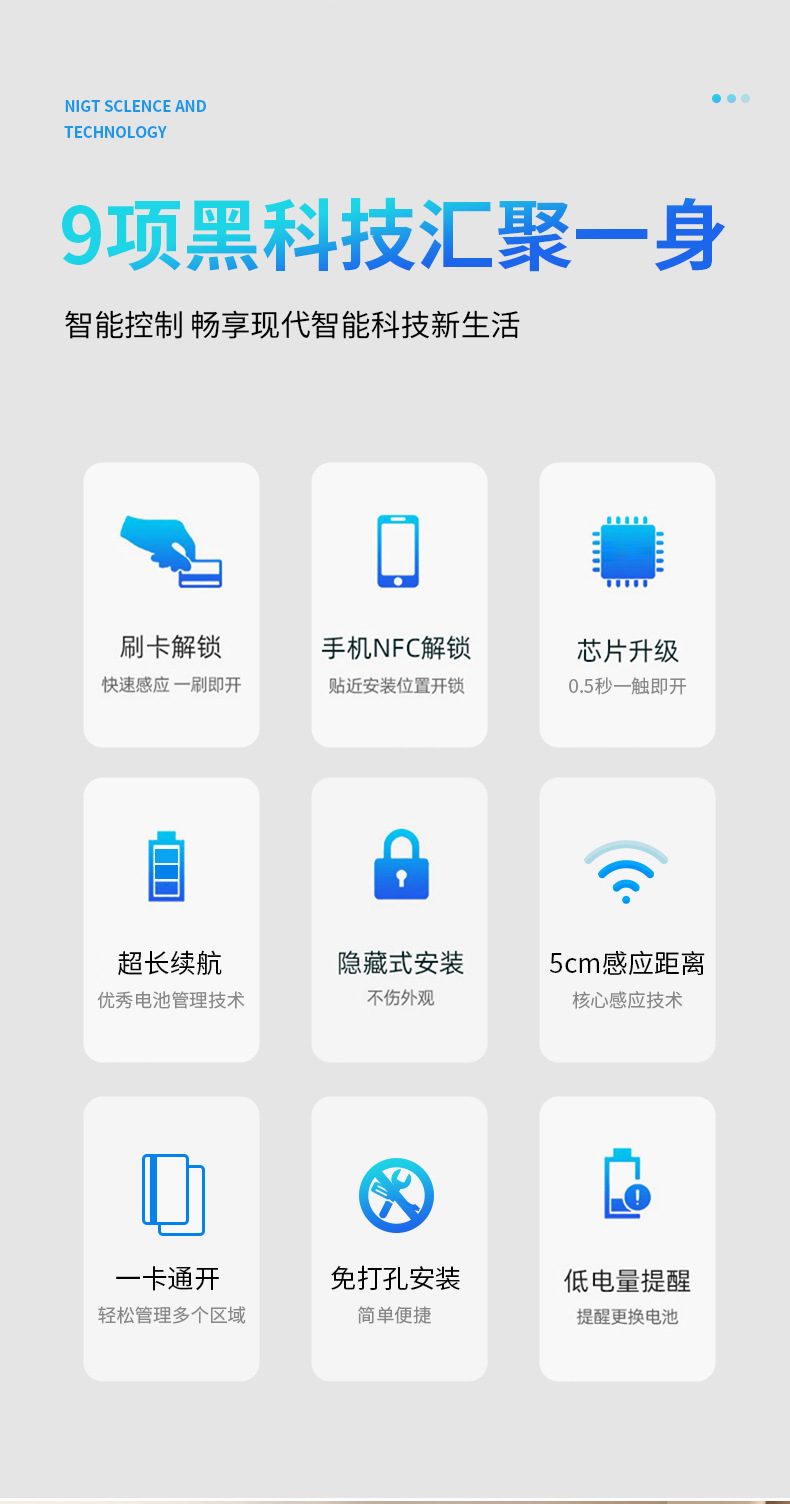 NIGT SCLENCE AND
TECHNOLOGY

9项黑科技汇聚一身

智能控制 畅享现代智能科技新生活

刷卡解锁
快速感应 一刷即开

手机NFC解锁
贴近安装位置开锁

芯片升级
0.5秒一触即开

超长续航
优秀电池管理技术

隐藏式安装
不伤外观

5cm感应距离
核心感应技术

一卡通开
轻松管理多个区域

免打孔安装
简单便捷

低电量提醒
提醒更换电池