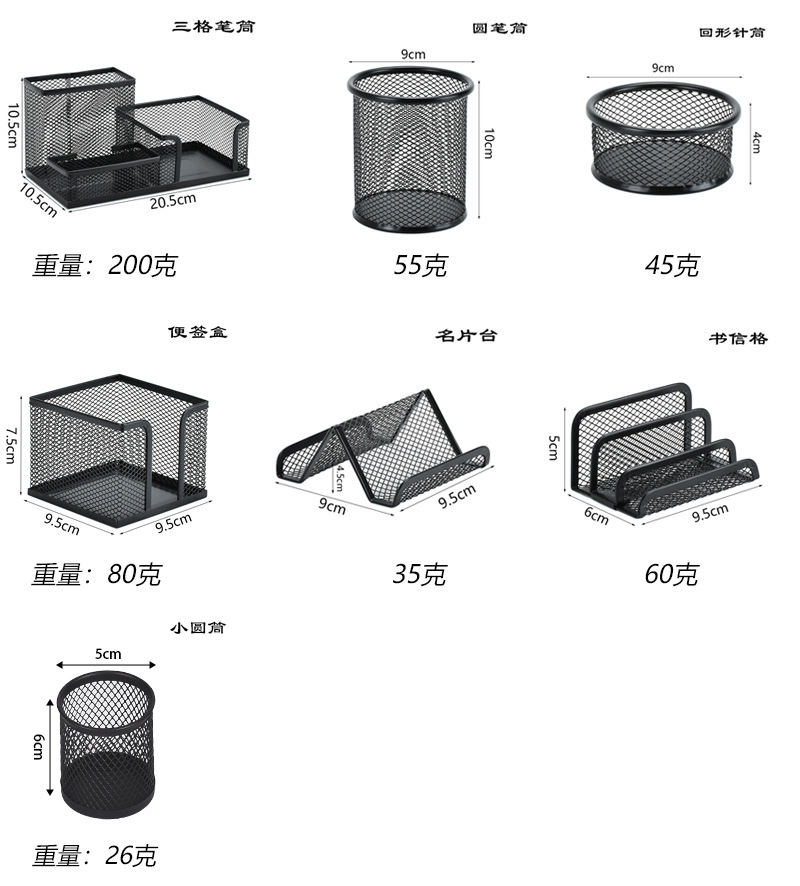 三格笔筒

10.5cm
10.5cm
20.5cm

重量：200克

圆笔筒

9cm
10cm

55克

回形针筒

9cm
4cm

45克

便签盒

7.5cm
9.5cm
9.5cm

重量：80克

名片台

4.5cm
9cm
9.5cm

35克

书信格

5cm
6cm
9.5cm

60克

小圆筒

5cm
6cm

重量：26克