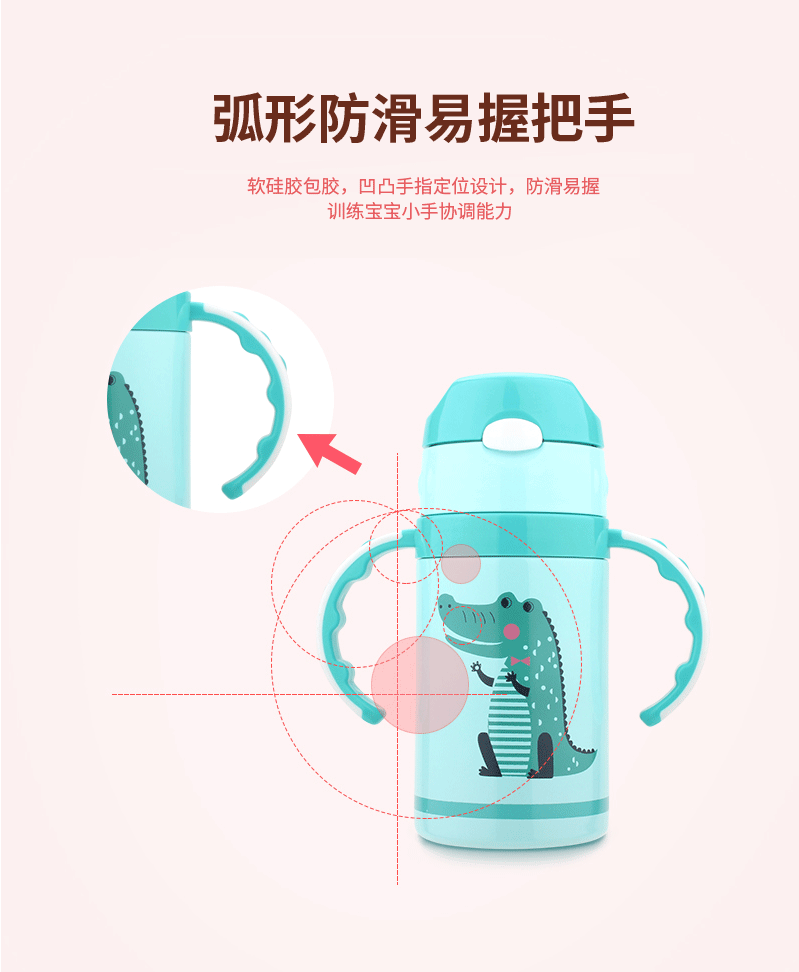 弧形防滑易握把手

软硅胶包胶，凹凸手指定位设计，防滑易握
训练宝宝小手协调能力