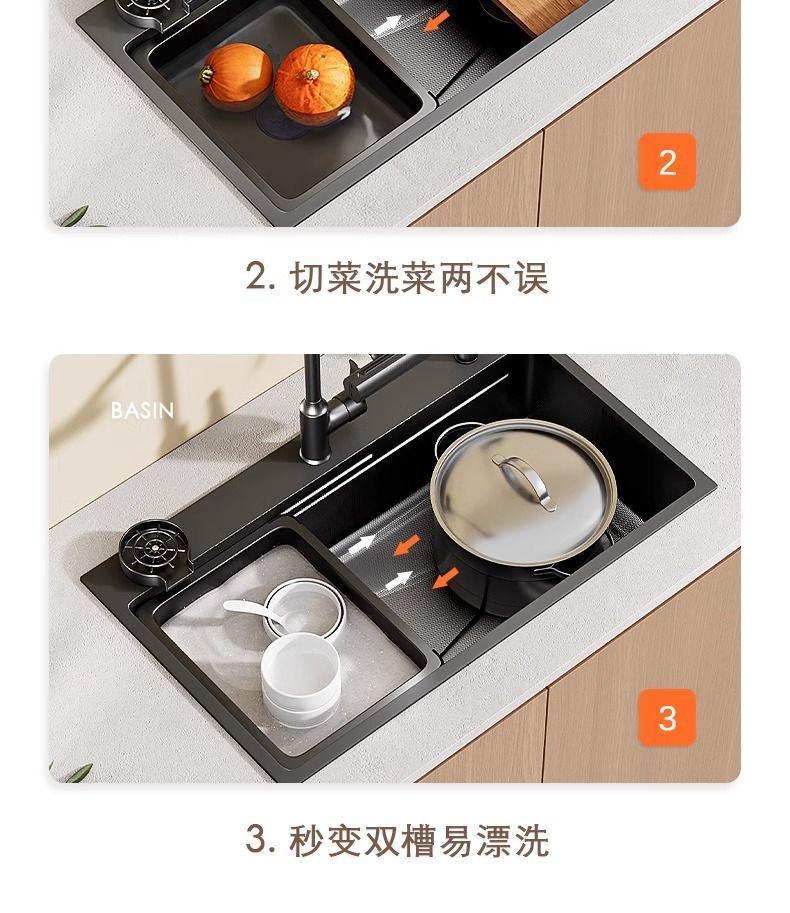 2

2. 切菜洗菜两不误

BASIN

3

3. 秒变双槽易漂洗