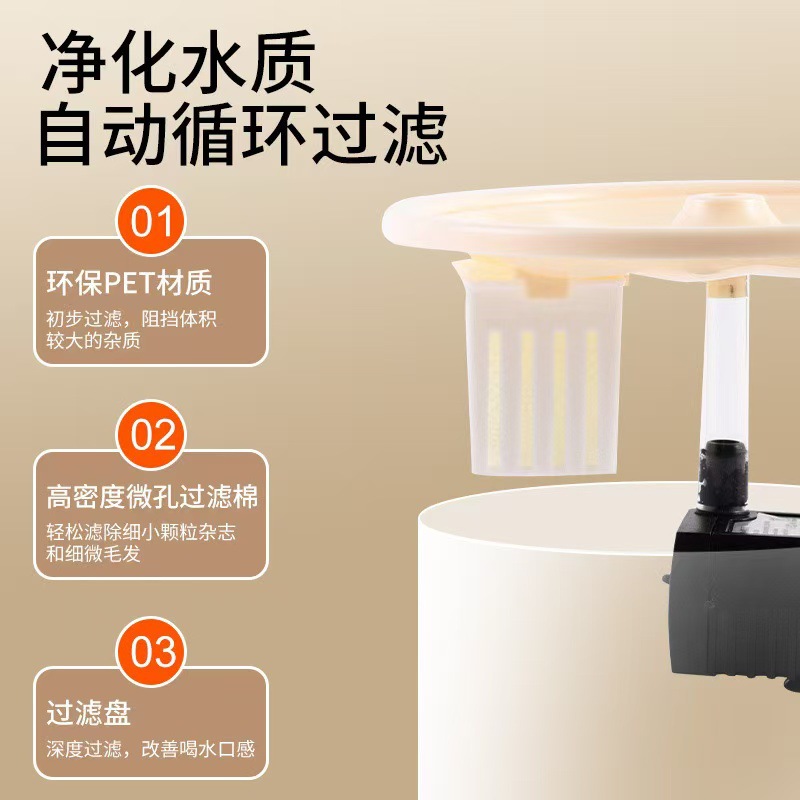 净化水质
自动循环过滤

01
环保PET材质
初步过滤，阻挡体积较大的杂质

02
高密度微孔过滤棉
轻松滤除细小颗粒杂志和细微毛发

03
过滤盘
深度过滤，改善喝水口感