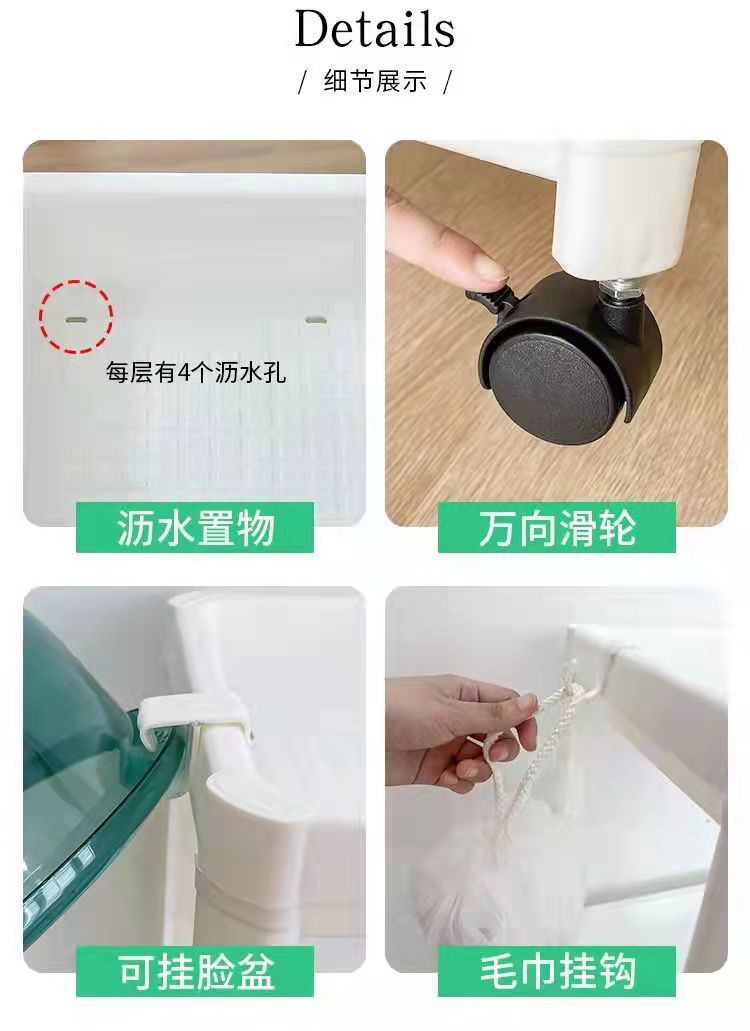 Details

/ 细节展示 /

每层有4个沥水孔

沥水置物

万向滑轮

可挂脸盆

毛巾挂钩