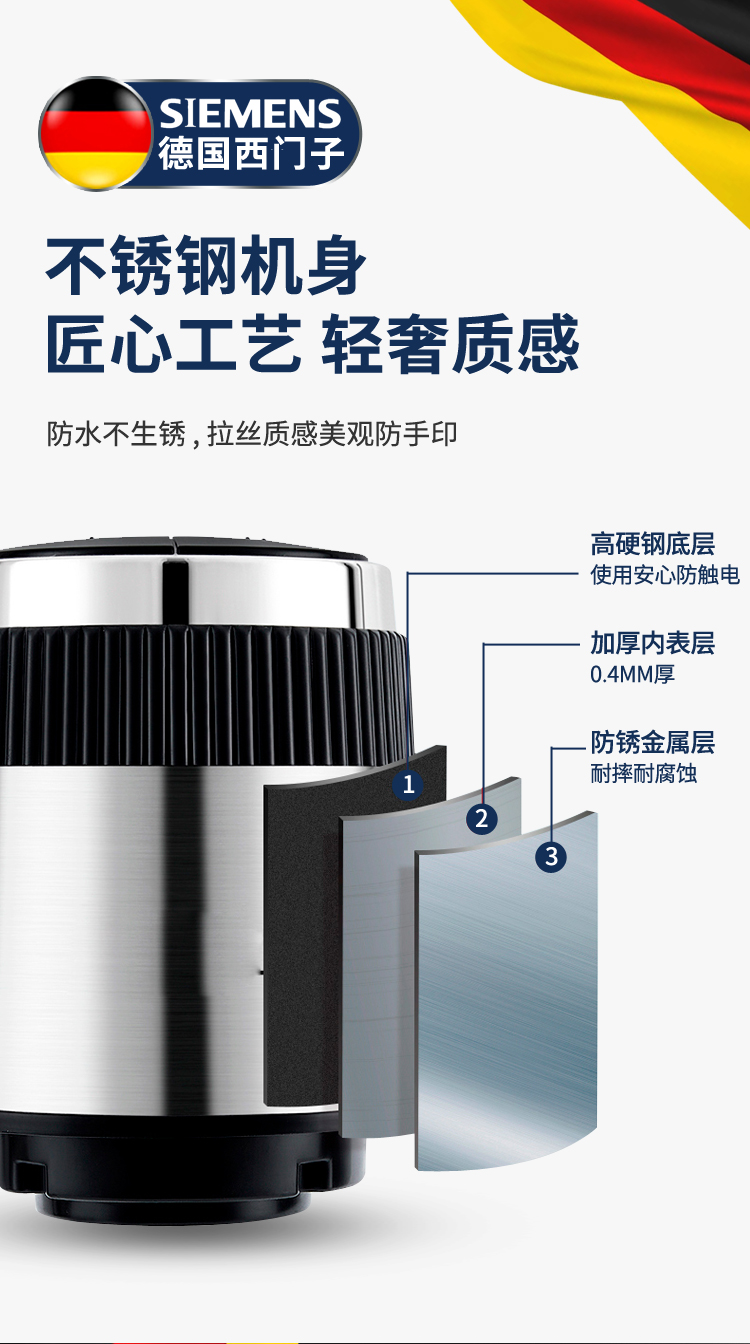 SIEMENS
德国西门子

不锈钢机身
匠心工艺 轻奢质感

防水不生锈，拉丝质感美观防手印

高硬钢底层
使用安心防触电

加厚内表层
0.4MM厚

防锈金属层
耐摔耐腐蚀

1
2
3