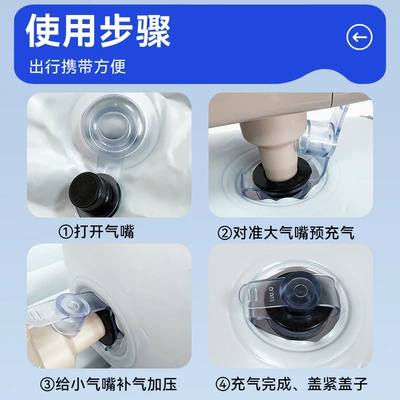 使用步骤

出行携带方便

①打开气嘴

②对准大气嘴预充气

③给小气嘴补气加压

④充气完成、盖紧盖子