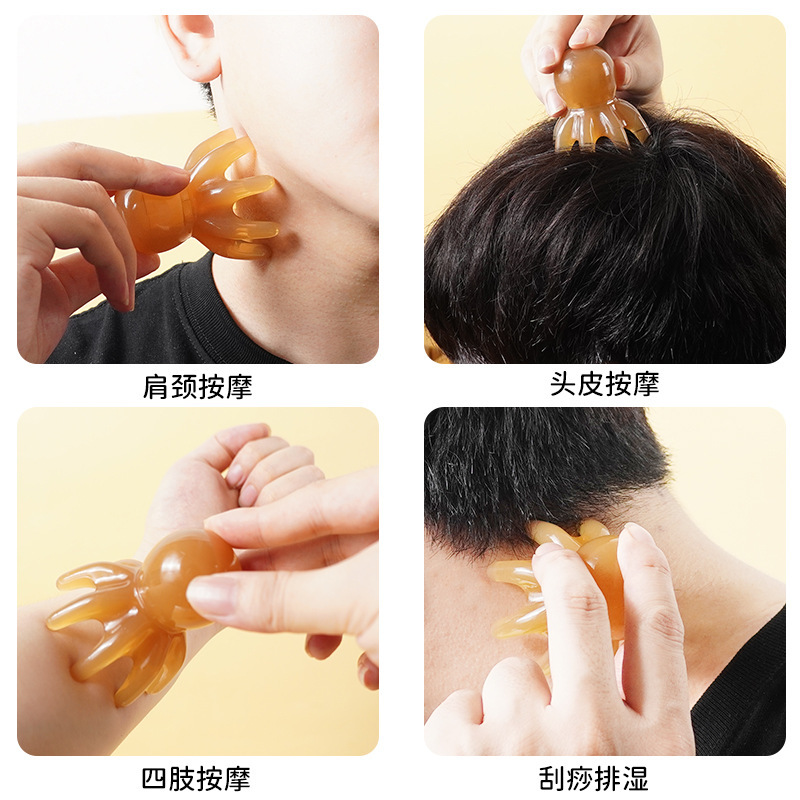 肩颈按摩

头皮按摩

四肢按摩

刮痧排湿