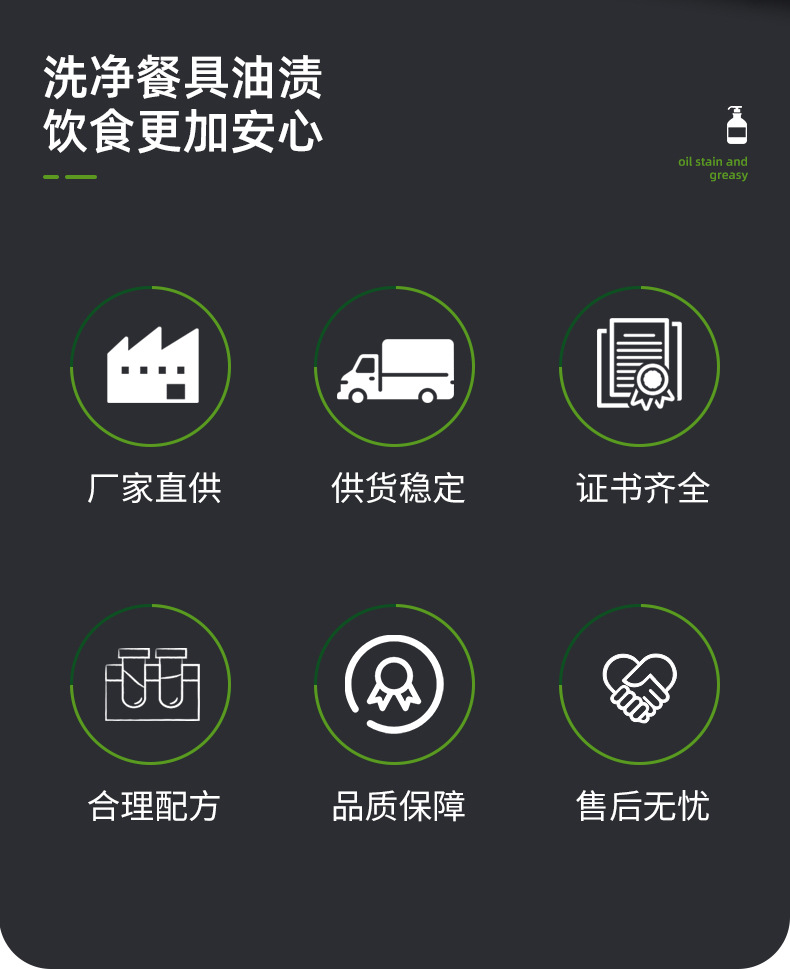 洗净餐具油渍
饮食更加安心

oil stain and
greasy

厂家直供

供货稳定

证书齐全

合理配方

品质保障

售后无忧