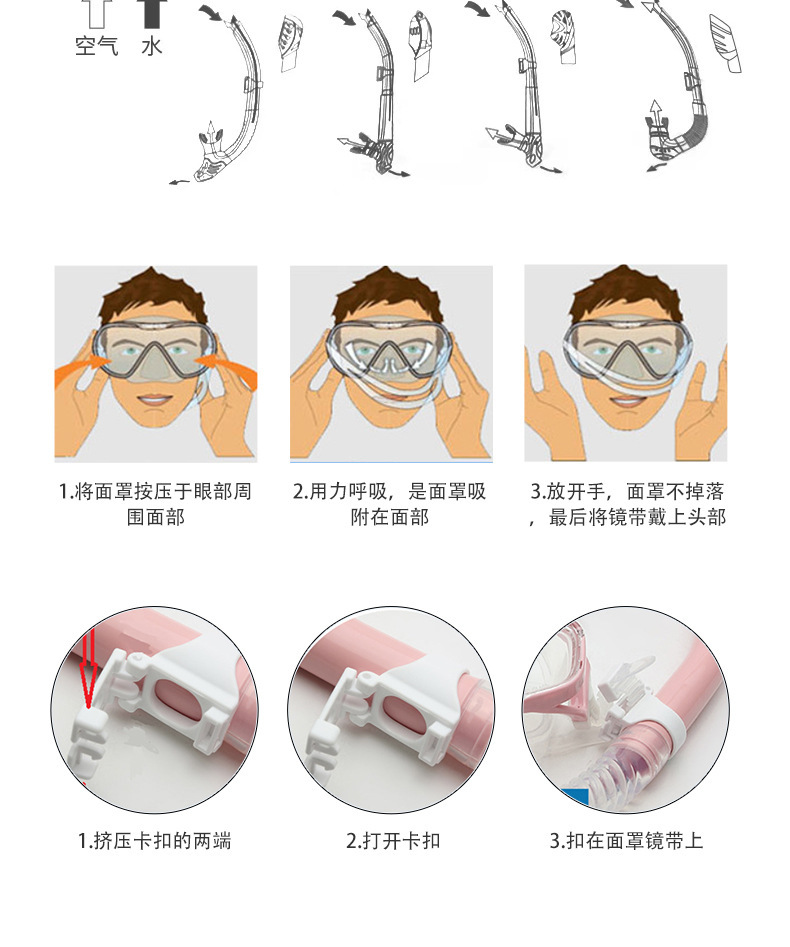 空气 水

1.将面罩按压于眼部周围面部

2.用力呼吸，是面罩吸附在面部

3.放开手，面罩不掉落，最后将镜带戴上头部

1.挤压卡扣的两端

2.打开卡扣

3.扣在面罩镜带上