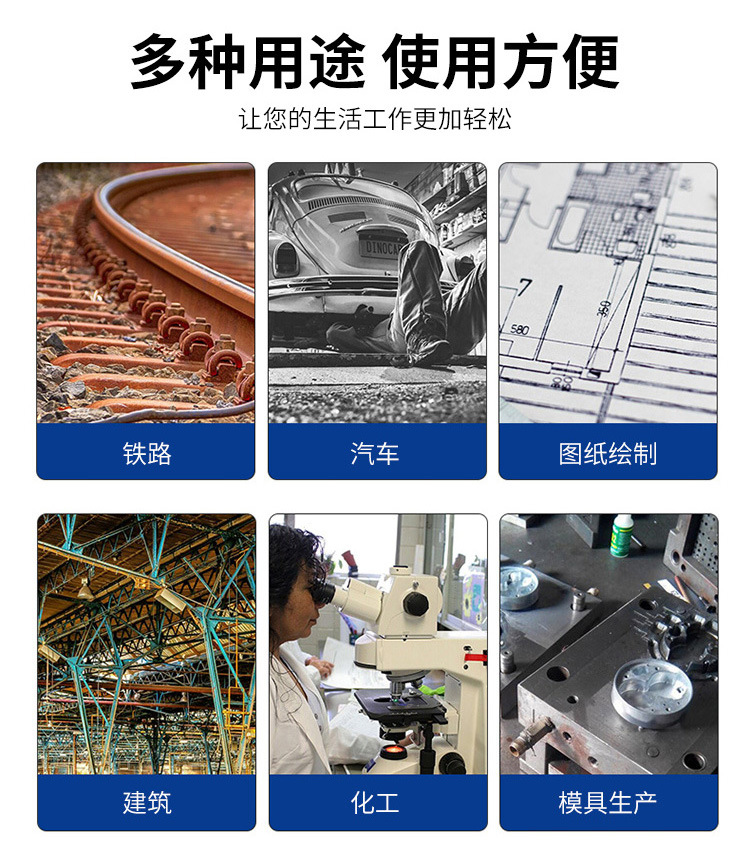 多种用途 使用方便
让您的生活工作更加轻松

DINOCA

7
580
350

铁路

汽车

图纸绘制

建筑

化工

模具生产