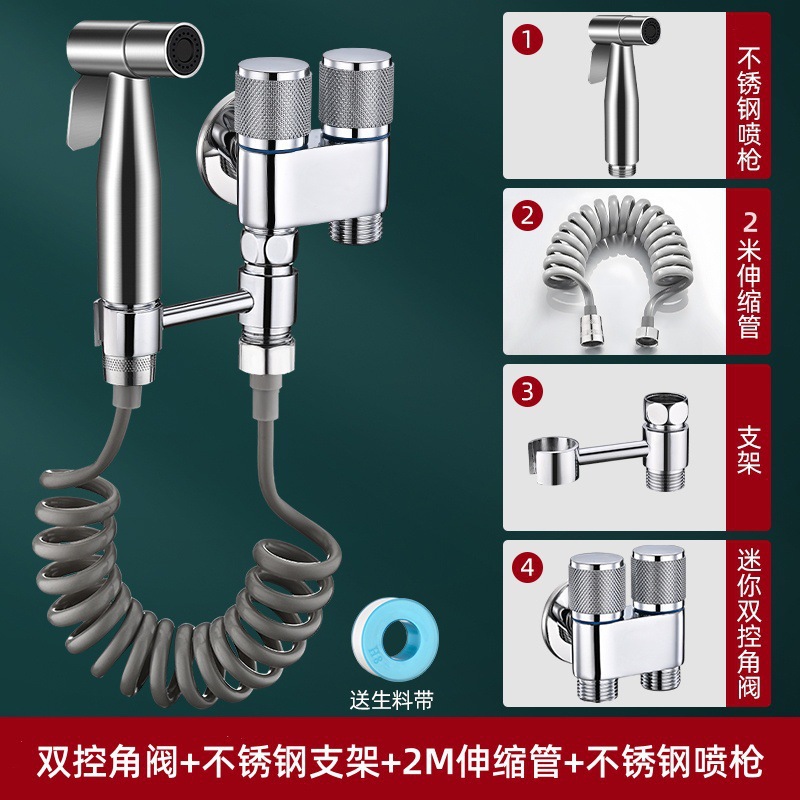 1
不锈钢喷枪

2
2米伸缩管

3
支架

4
迷你双控角阀

送生料带

双控角阀+不锈钢支架+2M伸缩管+不锈钢喷枪