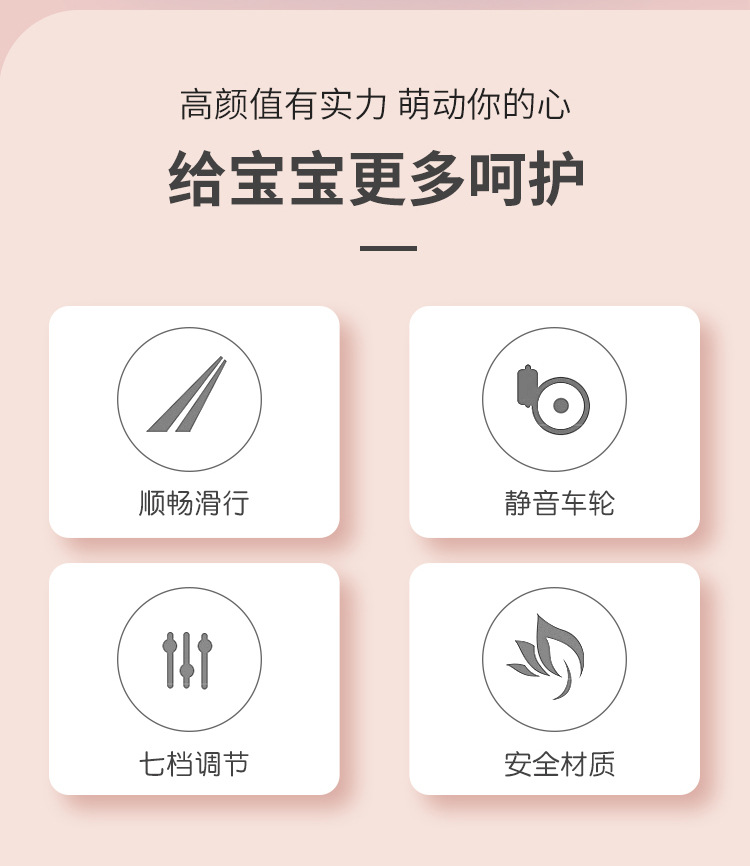 高颜值有实力 萌动你的心

给宝宝更多呵护

顺畅滑行

静音车轮

七档调节

安全材质