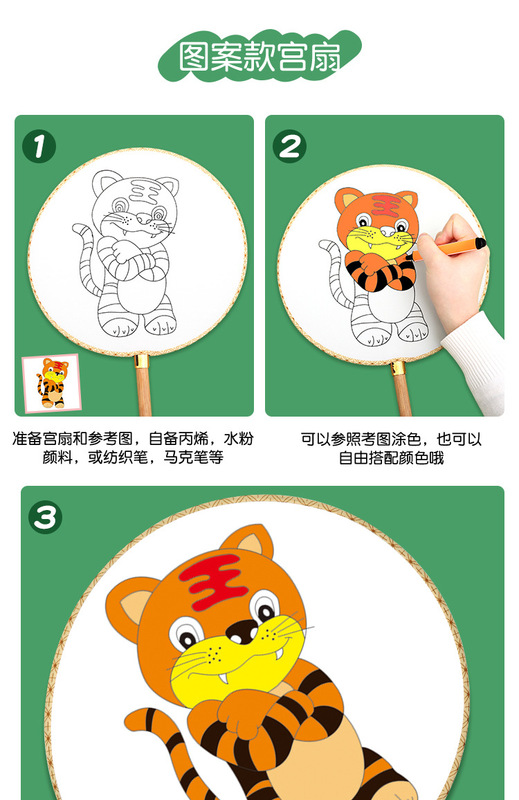 图案款宫扇

1

2

准备宫扇和参考图，自备丙烯，水粉颜料，或纺织笔，马克笔等

可以参照考图涂色，也可以自由搭配颜色哦

3