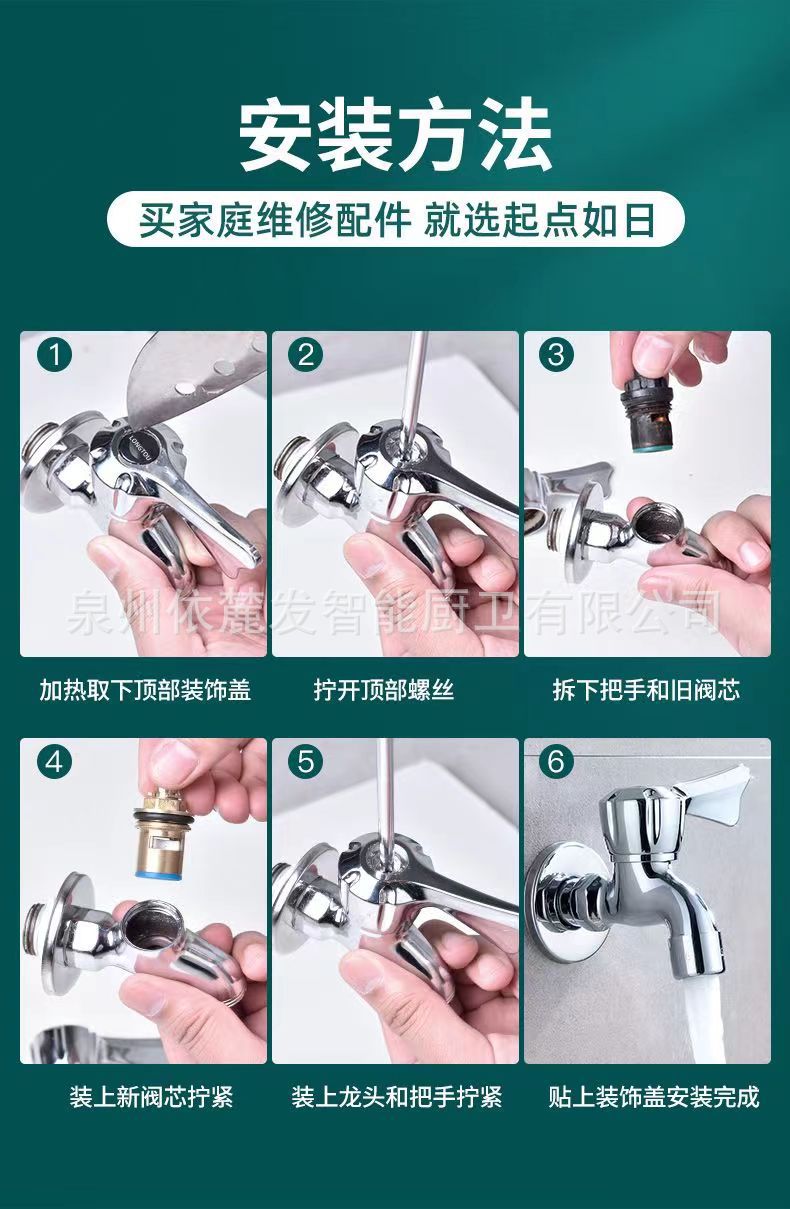 安装方法

买家庭维修配件 就选起点如日

1

LONGTOU

2

3

泉州依麓发智能厨卫有限公司

加热取下顶部装饰盖

拧开顶部螺丝

拆下把手和旧阀芯

4

5

6

装上新阀芯拧紧

装上龙头和把手拧紧

贴上装饰盖安装完成