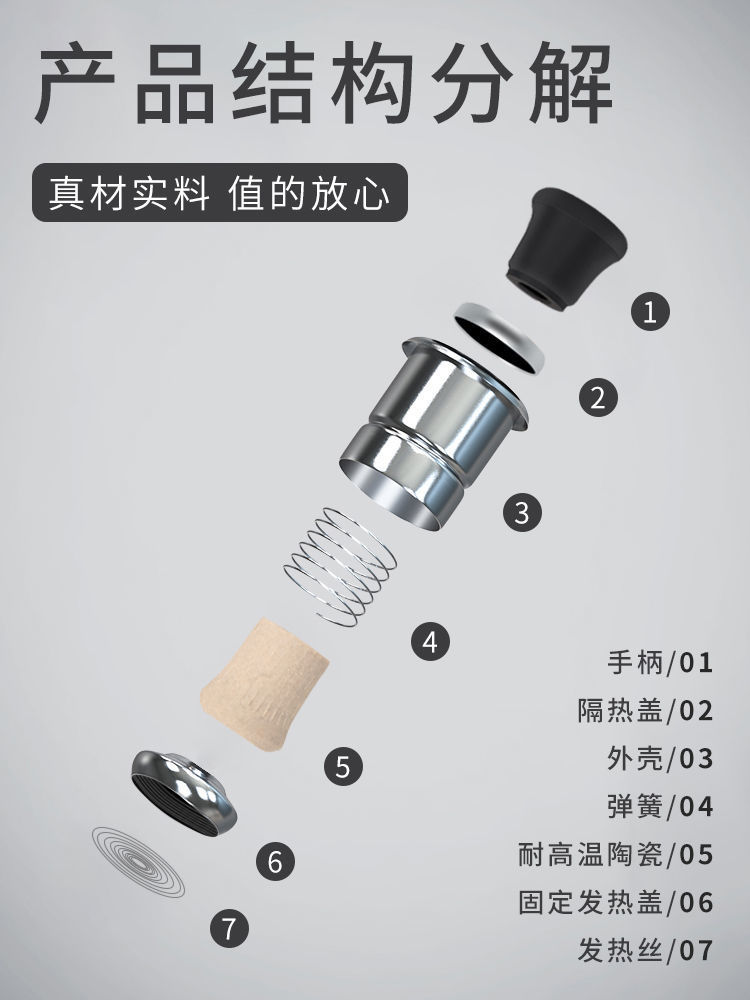 产品结构分解

真材实料 值的放心

1

2

3

4

5

6

7

手柄/01
隔热盖/02
外壳/03
弹簧/04
耐高温陶瓷/05
固定发热盖/06
发热丝/07