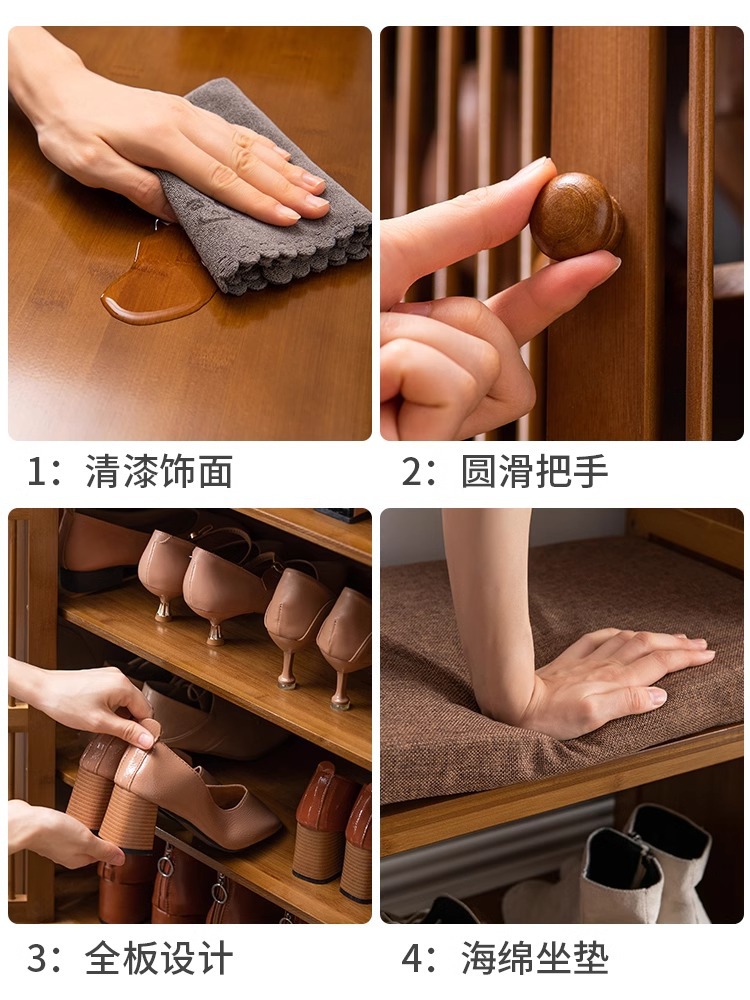 1：清漆饰面

2：圆滑把手

3：全板设计

4：海绵坐垫