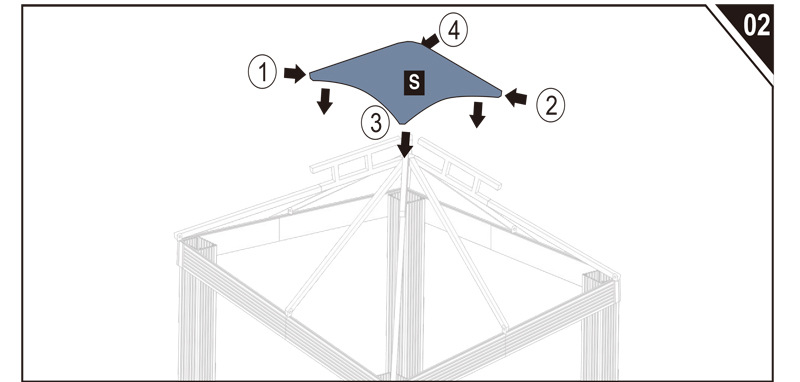 02

4

1

S

2

3