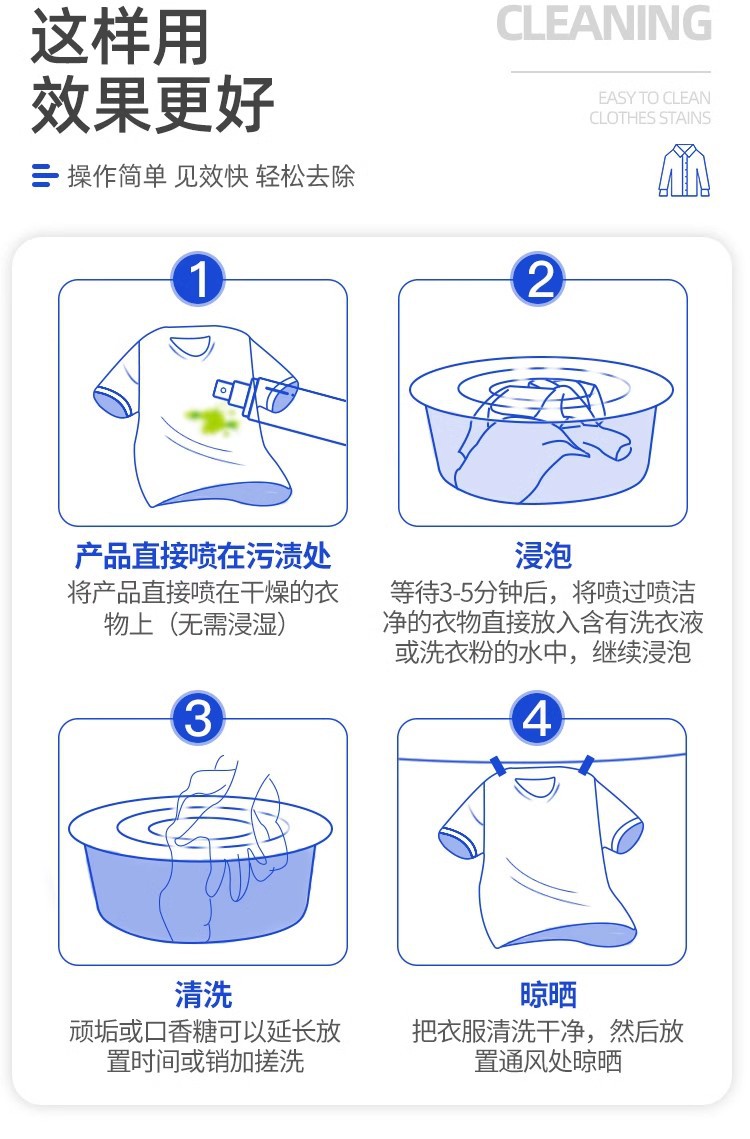 这样用
效果更好

CLEANING

EASY TO CLEAN
CLOTHES STAINS

操作简单 见效快 轻松去除

1

产品直接喷在污渍处
将产品直接喷在干燥的衣物上（无需浸湿）

2

浸泡
等待3-5分钟后，将喷过喷洁净的衣物直接放入含有洗衣液或洗衣粉的水中，继续浸泡

3

清洗
顽垢或口香糖可以延长放置时间或销加搓洗

4

晾晒
把衣服清洗干净，然后放置通风处晾晒